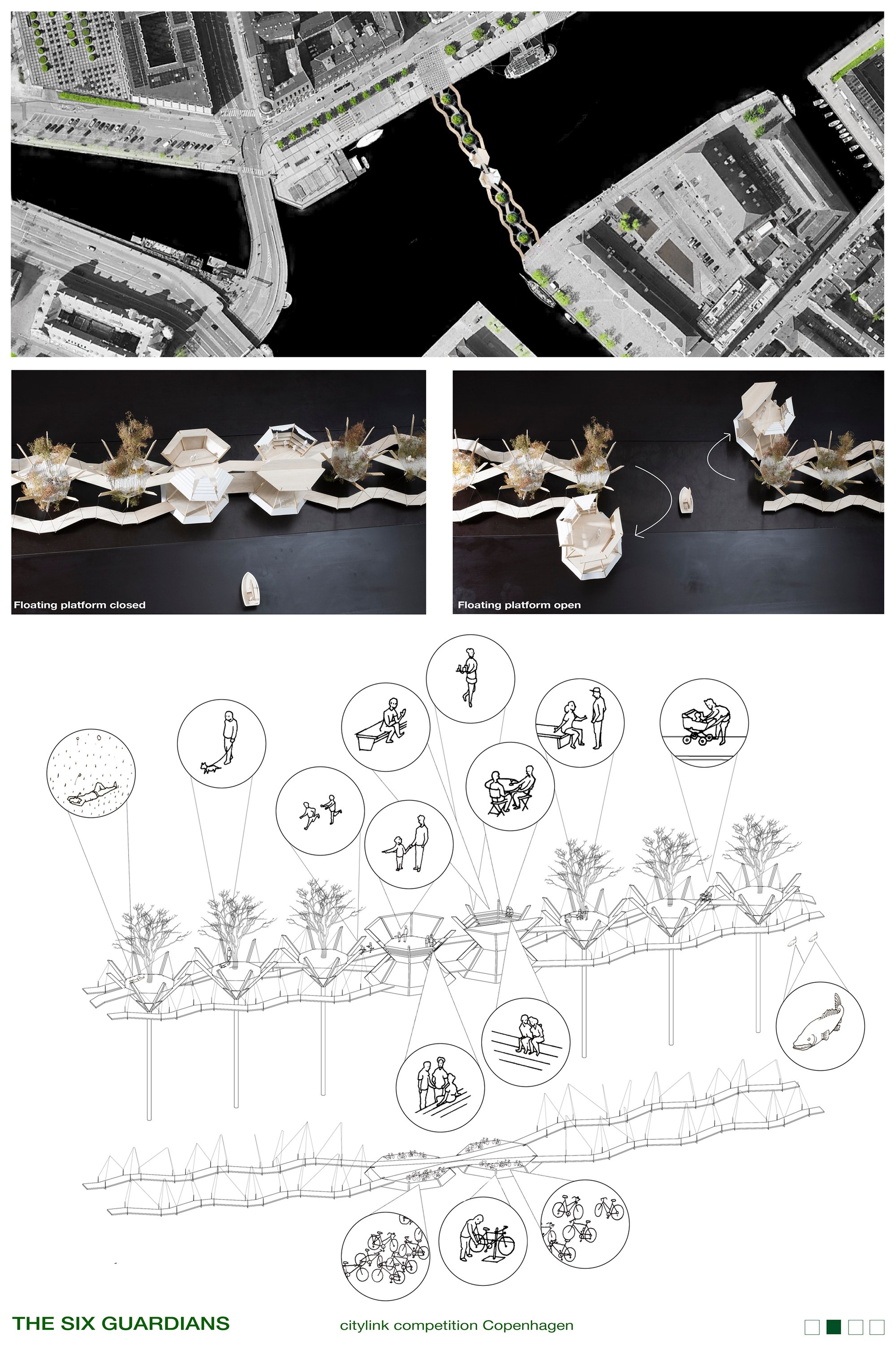 Floating platform closed

Floating platform open

THE SIX GUARDIANS

citylink competition Copenhagen