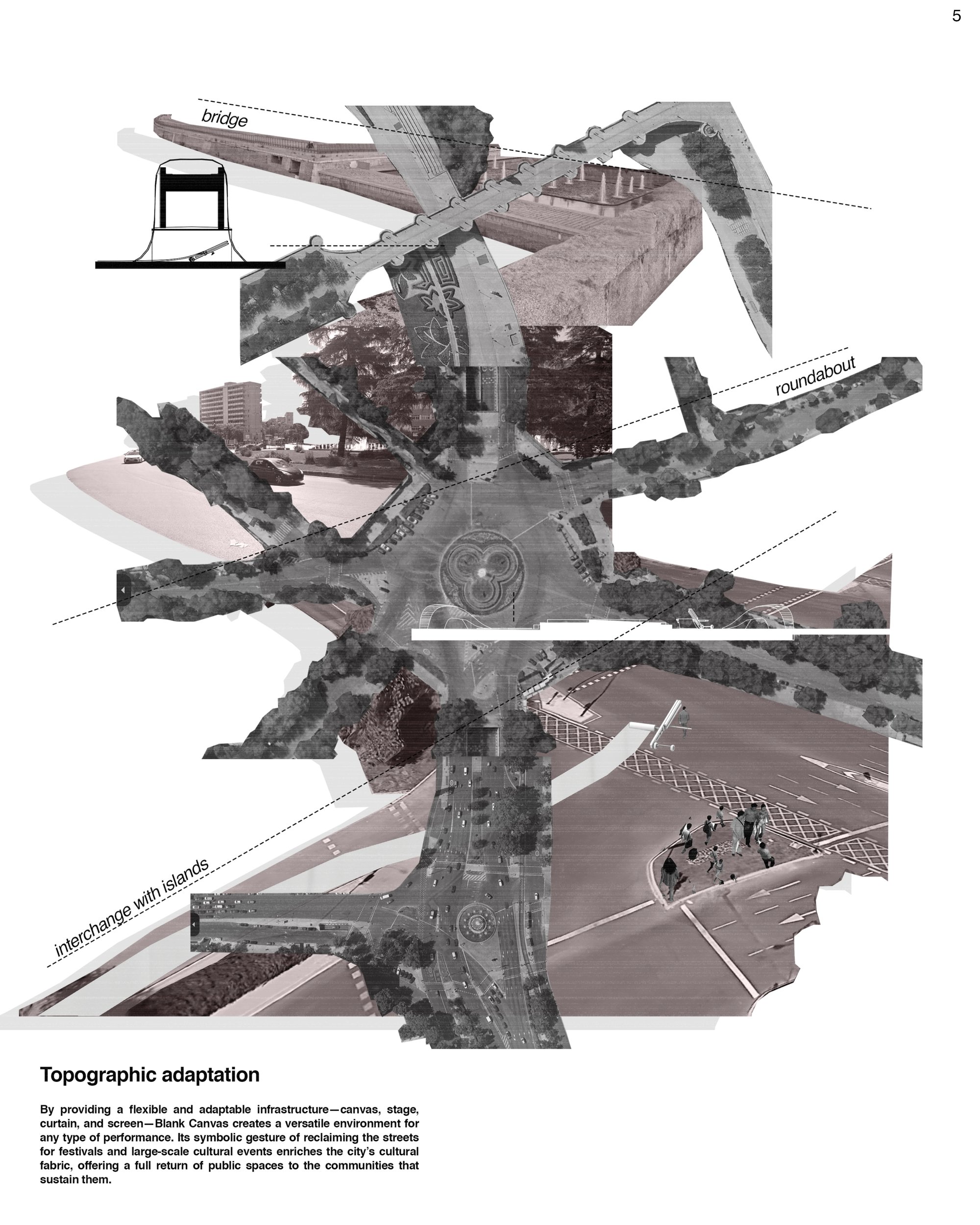 5

bridge

roundabout

interchange with islands

Topographic adaptation

By providing a flexible and adaptable infrastructure—canvas, stage, curtain, and screen—Blank Canvas creates a versatile environment for any type of performance. Its symbolic gesture of reclaiming the streets for festivals and large-scale cultural events enriches the city's cultural fabric, offering a full return of public spaces to the communities that sustain them.