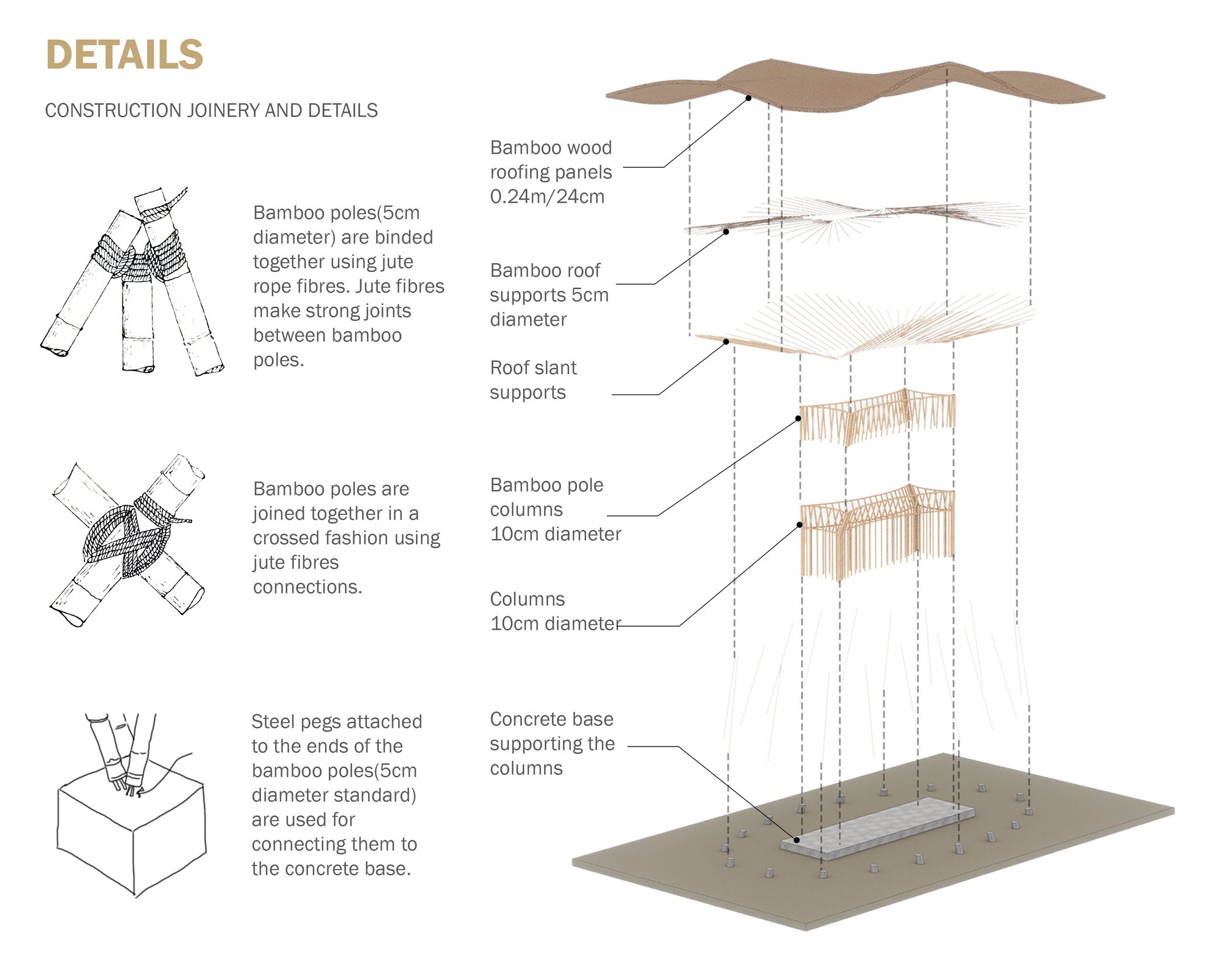 DETAILS

CONSTRUCTION JOINERY AND DETAILS

Bamboo poles(5cm diameter) are binded together using jute rope fibres. Jute fibres make strong joints between bamboo poles.

Bamboo poles are joined together in a crossed fashion using jute fibres connections.

Steel pegs attached to the ends of the bamboo poles(5cm diameter standard) are used for connecting them to the concrete base.

Bamboo wood roofing panels 0.24m/24cm

Bamboo roof supports 5cm diameter

Roof slant supports

Bamboo pole columns 10cm diameter

Columns 10cm diameter

Concrete base supporting the columns