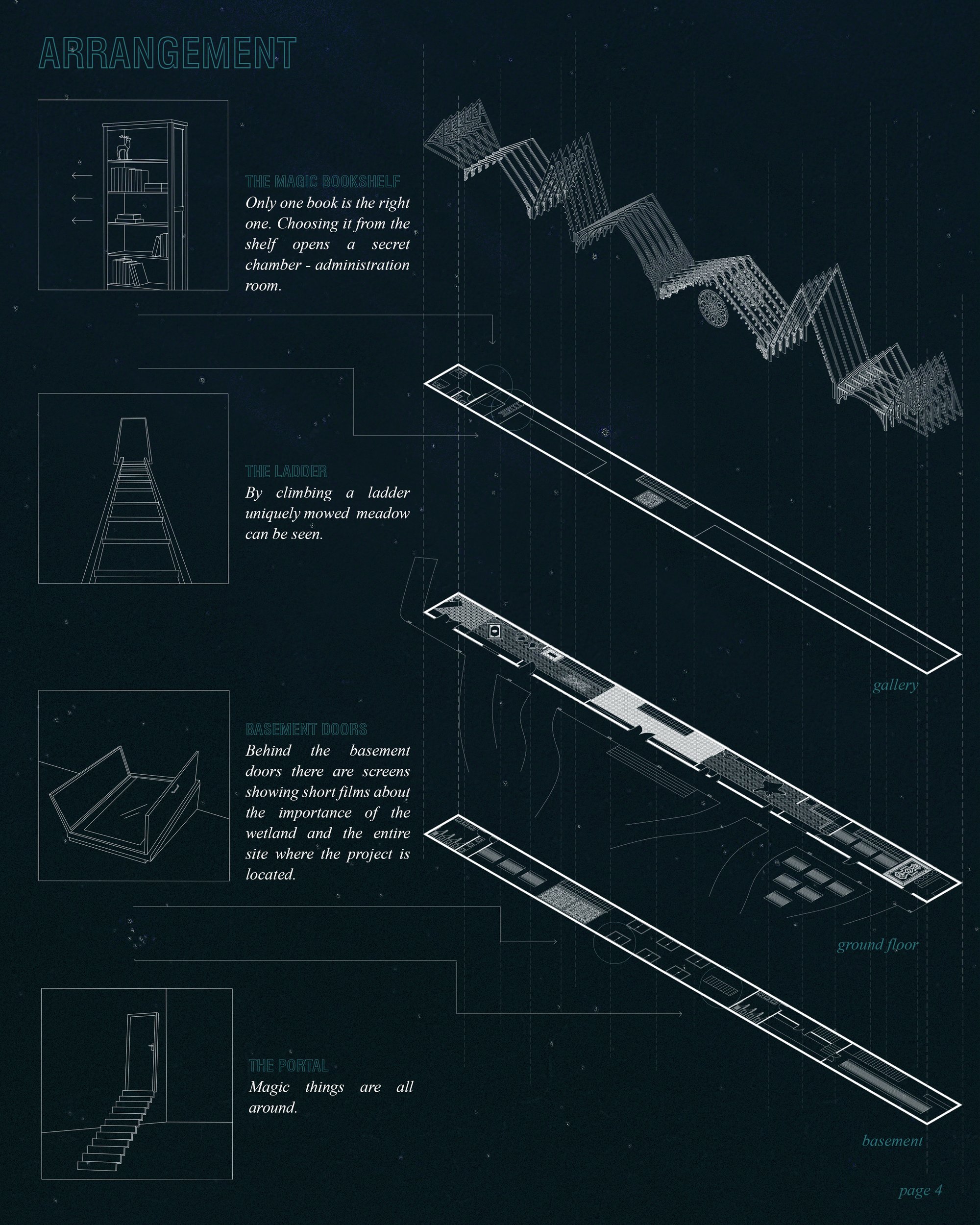 ARRANGEMENT

THE MAGIC BOOKSHELF
Only one book is the right one. Choosing it from the shelf opens a secret chamber - administration room.

THE LADDER
By climbing a ladder uniquely mowed meadow can be seen.

BASEMENT DOORS
Behind the basement doors there are screens showing short films about the importance of the wetland and the entire site where the project is located.

THE PORTAL
Magic things are all around.

gallery

ground floor

basement

page 4