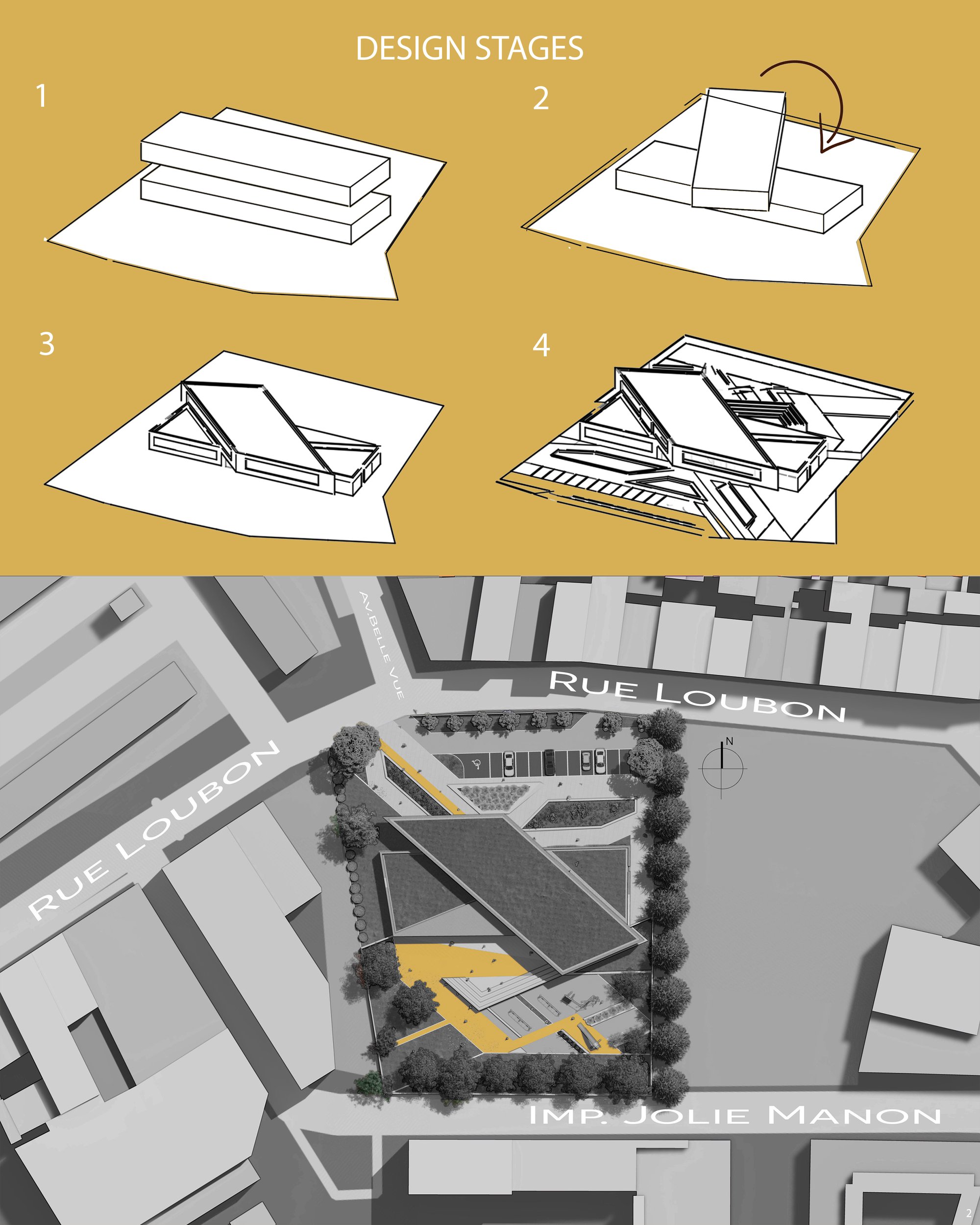 DESIGN STAGES

1

2

3

4

AV.BELLE VUE

RUE LOUBON

RUE LOUBON

N

IMP. JOLIE MANON

2