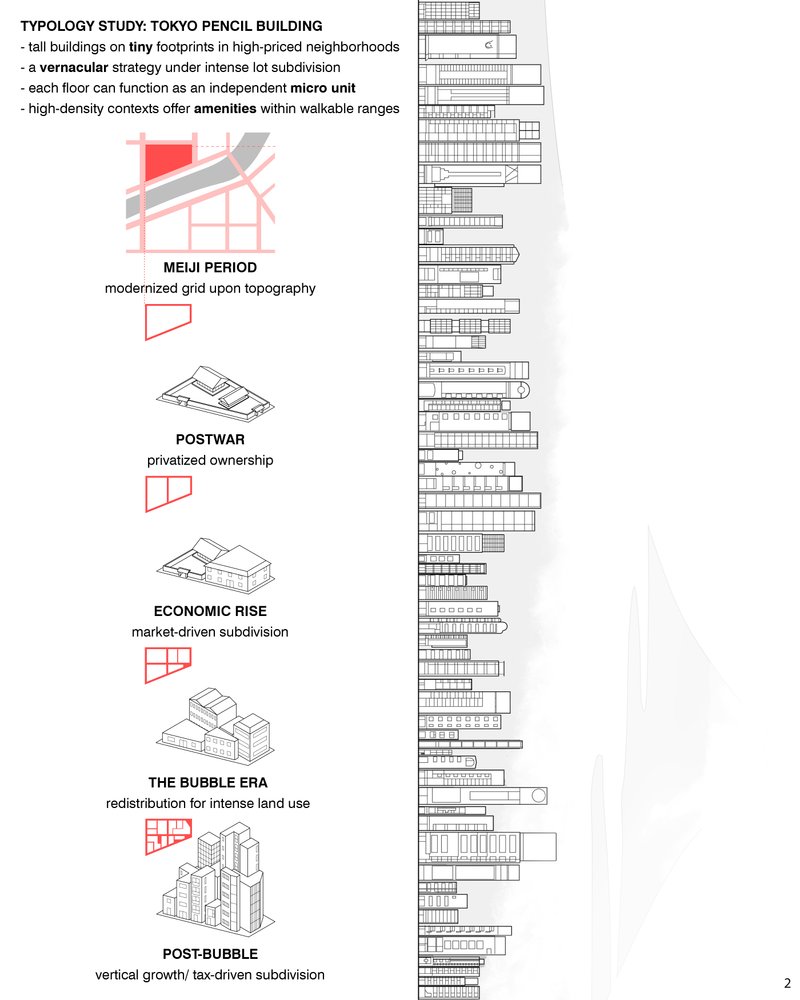 TYPOLOGY STUDY: TOKYO PENCIL BUILDING
- tall buildings on tiny footprints in high-priced neighborhoods
- a vernacular strategy under intense lot subdivision
- each floor can function as an independent micro unit
- high-density contexts offer amenities within walkable ranges

MEIJI PERIOD
modernized grid upon topography

POSTWAR
privatized ownership

ECONOMIC RISE
market-driven subdivision

THE BUBBLE ERA
redistribution for intense land use

POST-BUBBLE
vertical growth/ tax-driven subdivision

2