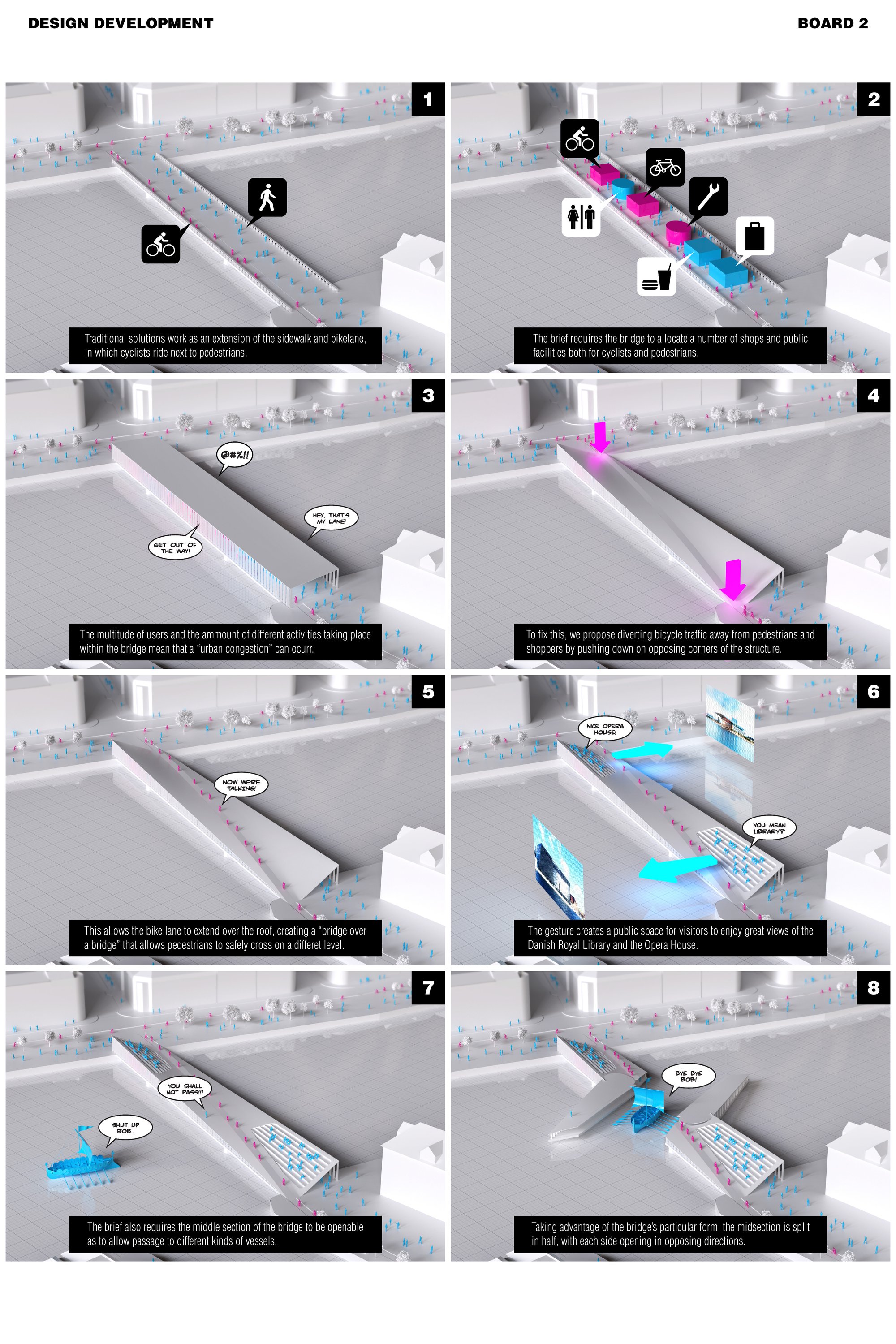 DESIGN DEVELOPMENT

BOARD 2

1

Traditional solutions work as an extension of the sidewalk and bikelane, in which cyclists ride next to pedestrians.

2

The brief requires the bridge to allocate a number of shops and public facilities both for cyclists and pedestrians.

3

@#%!!

HEY, THAT'S MY LANE!

GET OUT OF THE WAY!

The multitude of users and the ammount of different activities taking place within the bridge mean that a "urban congestion" can ocurr.

4

To fix this, we propose diverting bicycle traffic away from pedestrians and shoppers by pushing down on opposing corners of the structure.

5

NOW WE'RE TALKING!

This allows the bike lane to extend over the roof, creating a "bridge over a bridge" that allows pedestrians to safely cross on a differet level.

6

NICE OPERA HOUSE!

YOU MEAN LIBRARY?

The gesture creates a public space for visitors to enjoy great views of the Danish Royal Library and the Opera House.

7

YOU SHALL NOT PASS!!!

SHUT UP BOB...

The brief also requires the middle section of the bridge to be openable as to allow passage to different kinds of vessels.

8

BYE BYE BOB!

Taking advantage of the bridge's particular form, the midsection is split in half, with each side opening in opposing directions.