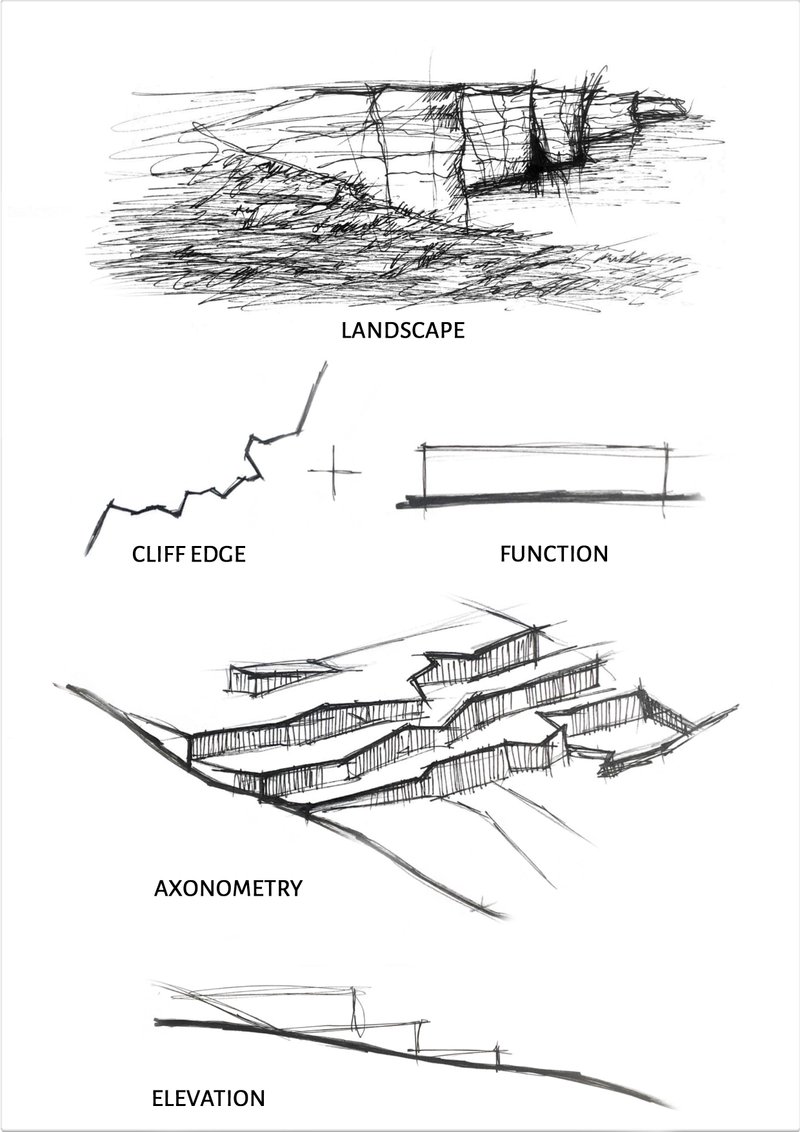 LANDSCAPE

CLIFF EDGE

FUNCTION

AXONOMETRY

ELEVATION