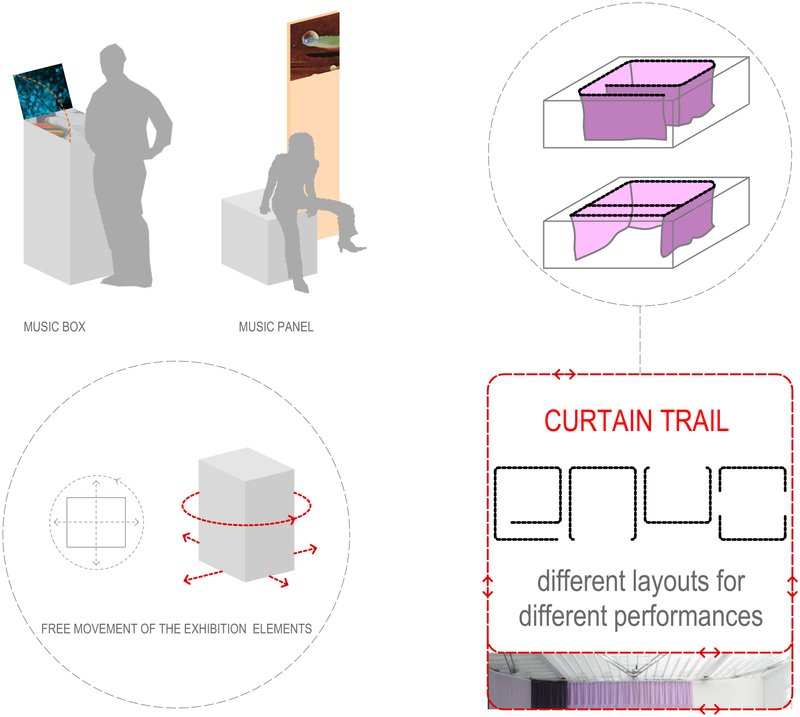 MUSIC BOX

MUSIC PANEL

FREE MOVEMENT OF THE EXHIBITION ELEMENTS

CURTAIN TRAIL

different layouts for different performances