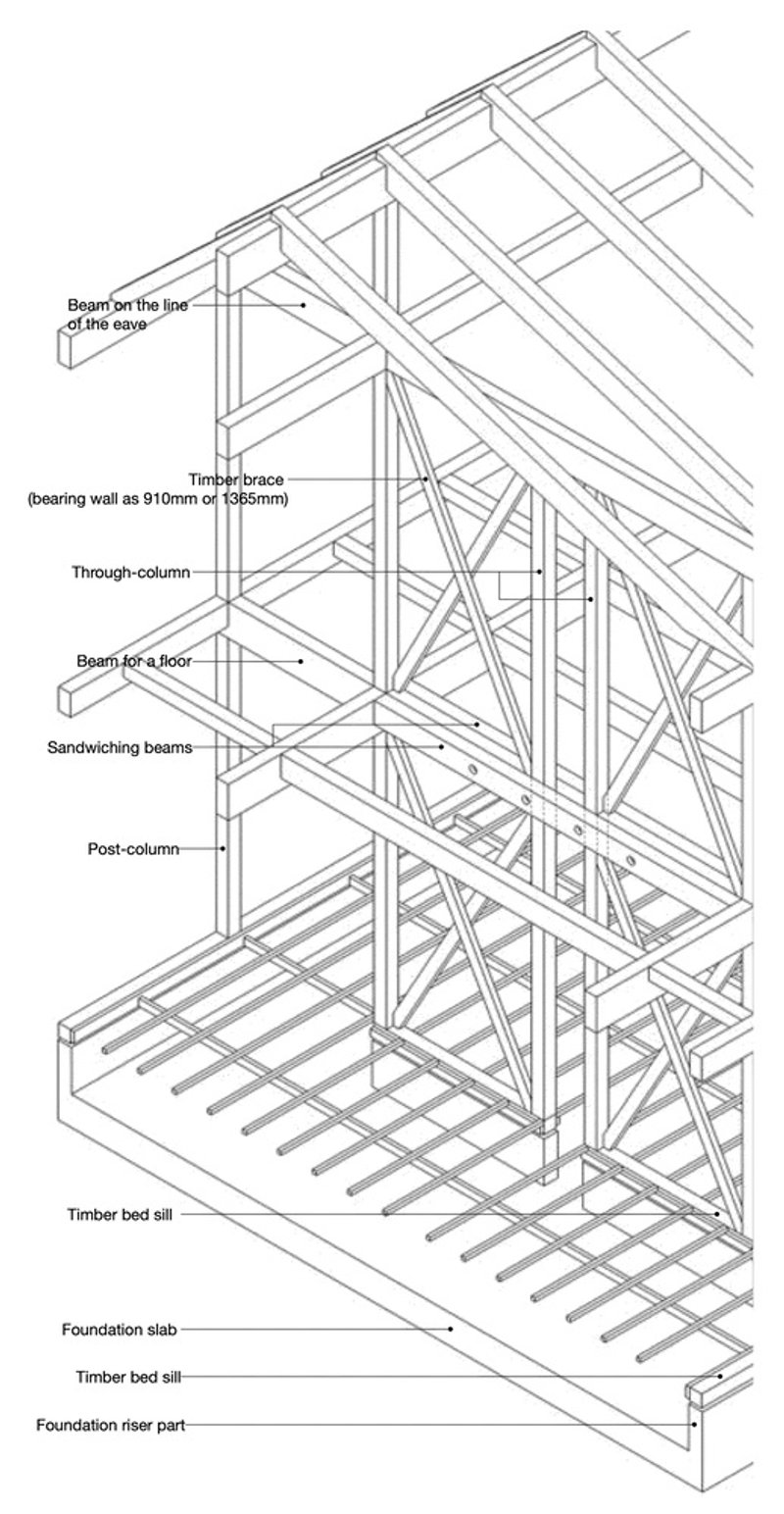 Beam on the line of the eave

Timber brace (bearing wall as 910mm or 1365mm)

Through-column

Beam for a floor

Sandwiching beams

Post-column

Timber bed sill

Foundation slab

Timber bed sill

Foundation riser part