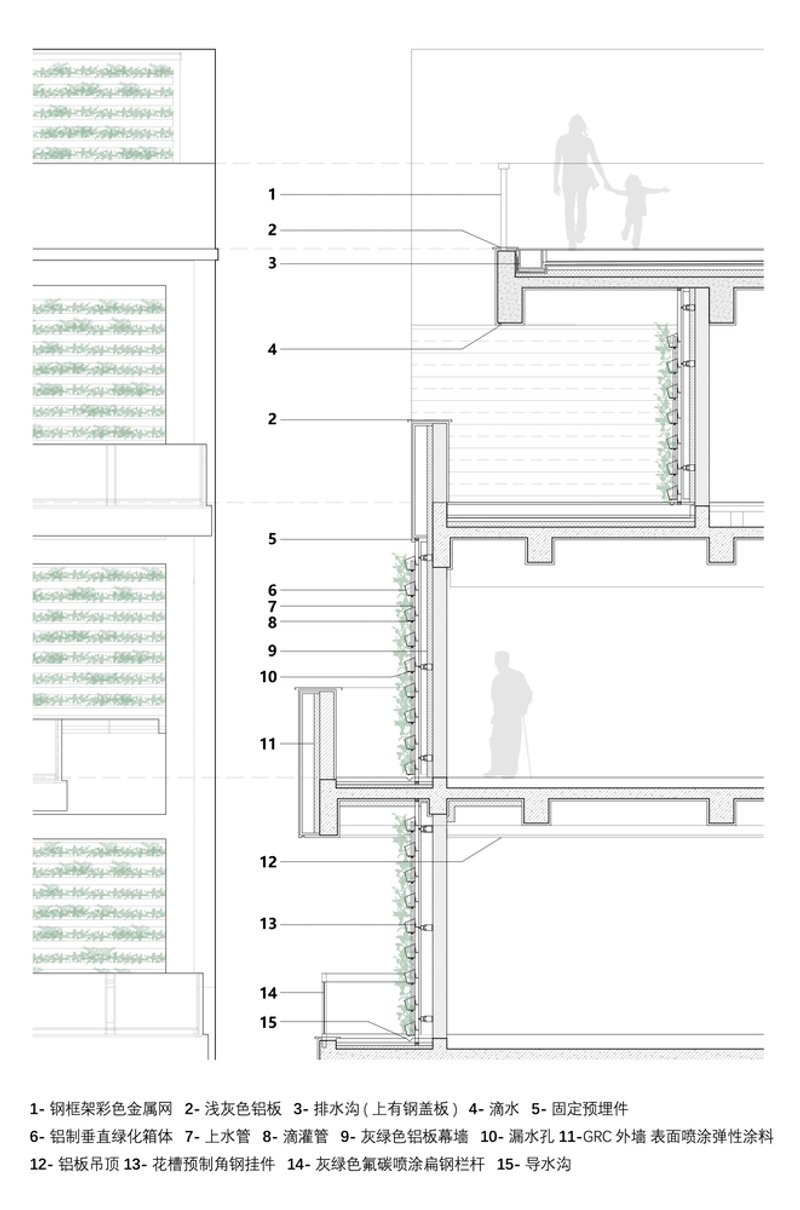 1
2
3
4
2
5
6
7
8
9
10
11
12
13
14
15

1- 钢框架彩色金属网 2- 浅灰色铝板 3- 排水沟（上有钢盖板） 4- 滴水 5- 固定预埋件
6- 铝制垂直绿化箱体 7- 上水管 8- 滴灌管 9- 灰绿色铝板幕墙 10- 漏水孔 11-GRC 外墙 表面喷涂弹性涂料
12- 铝板吊顶 13- 花槽预制角钢挂件 14- 灰绿色氟碳喷涂扁钢栏杆 15- 导水沟