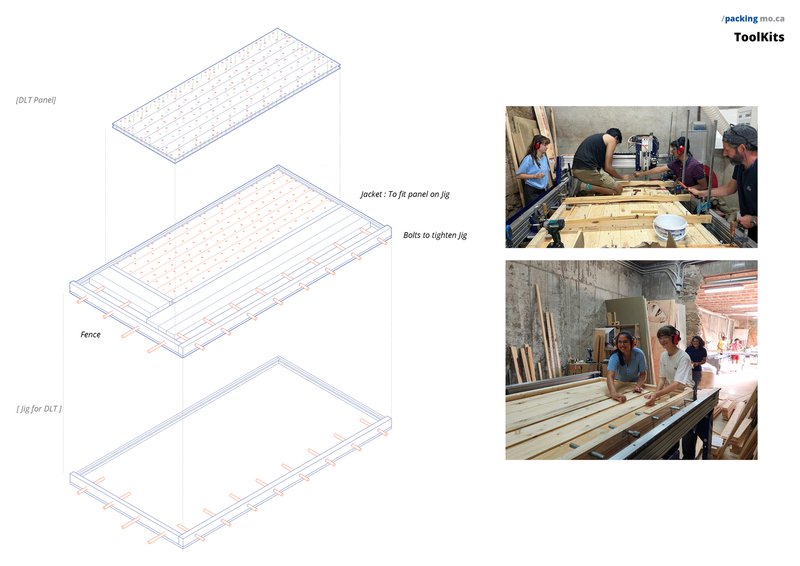 /packing mo.ca
ToolKits

[DLT Panel]

Jacket : To fit panel on Jig

Bolts to tighten Jig

Fence

[ Jig for DLT ]