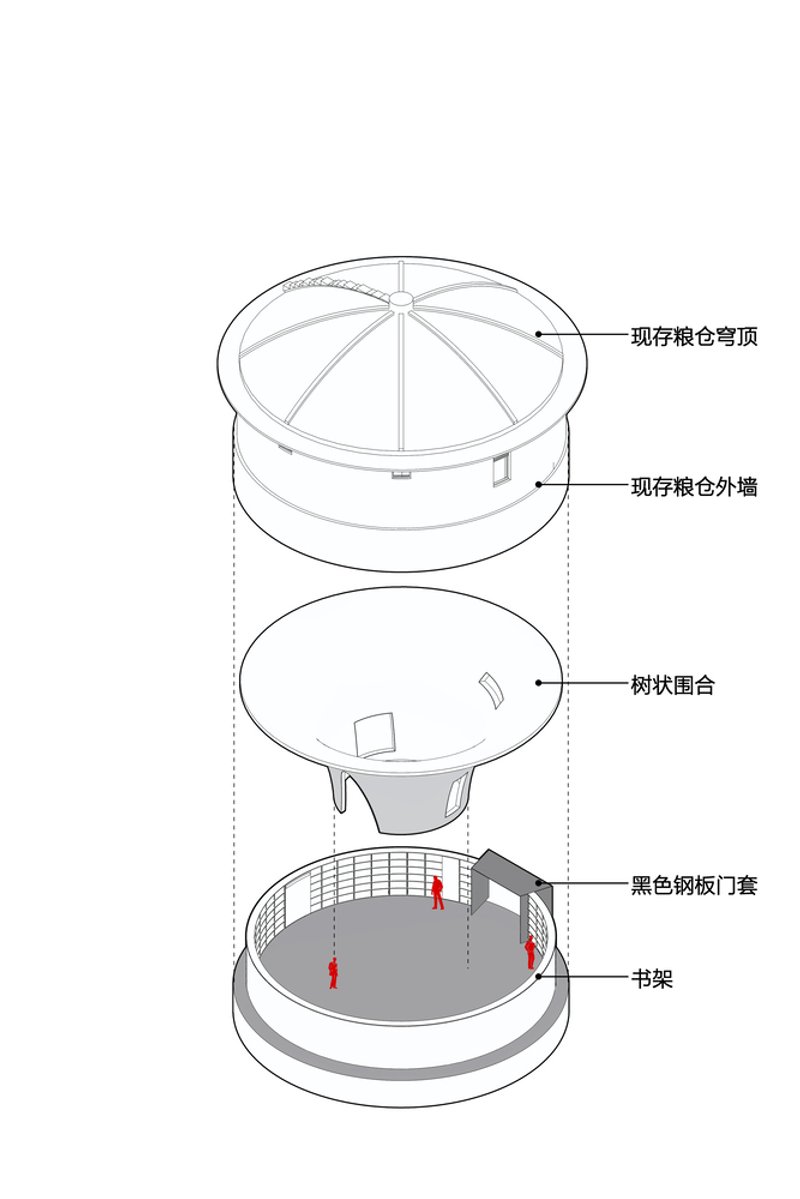 现存粮仓穹顶

现存粮仓外墙

树状围合

黑色钢板门套

书架