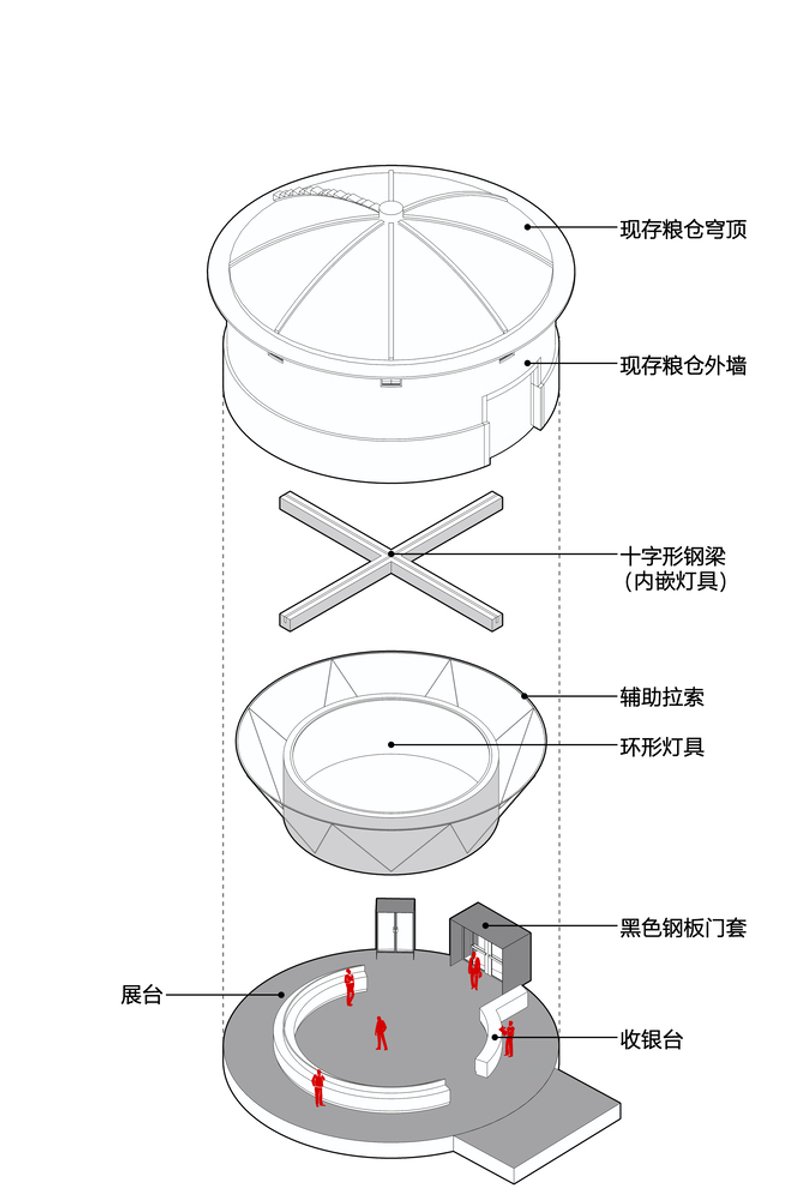 现存粮仓穹顶

现存粮仓外墙

十字形钢梁
(内嵌灯具)

辅助拉索

环形灯具

黑色钢板门套

展台

收银台