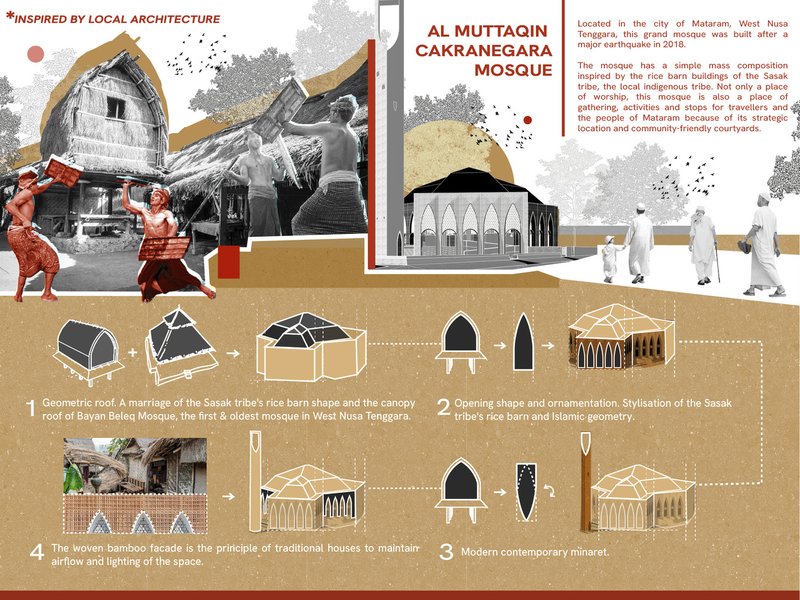 *INSPIRED BY LOCAL ARCHITECTURE

AL MUTTAQIN CAKRANEGARA MOSQUE

Located in the city of Mataram, West Nusa Tenggara, this grand mosque was built after a major earthquake in 2018.

The mosque has a simple mass composition inspired by the rice barn buildings of the Sasak tribe, the local indigenous tribe. Not only a place of worship, this mosque is also a place of gathering, activities and stops for travellers and the people of Mataram because of its strategic location and community-friendly courtyards.

1 Geometric roof. A marriage of the Sasak tribe's rice barn shape and the canopy roof of Bayan Beleq Mosque, the first & oldest mosque in West Nusa Tenggara.

2 Opening shape and ornamentation. Stylisation of the Sasak tribe's rice barn and Islamic geometry.

4 The woven bamboo facade is the principle of traditional houses to maintain airflow and lighting of the space.

3 Modern contemporary minaret.