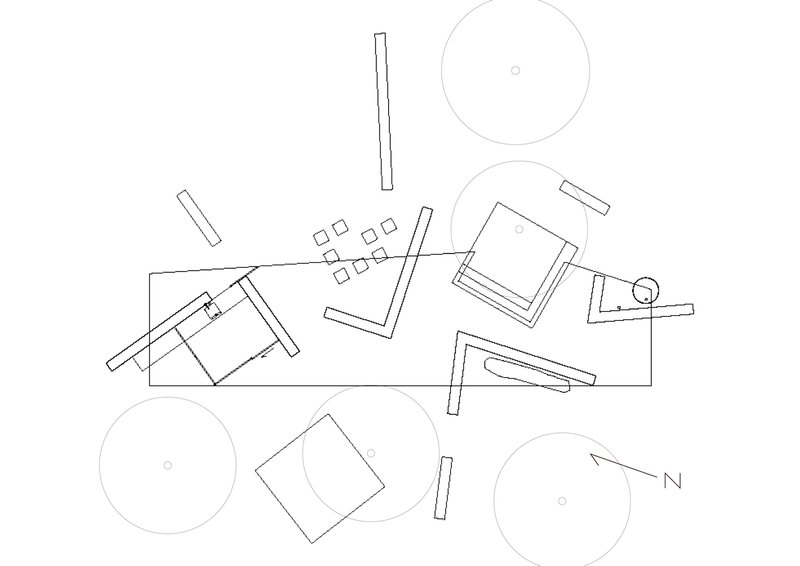 N