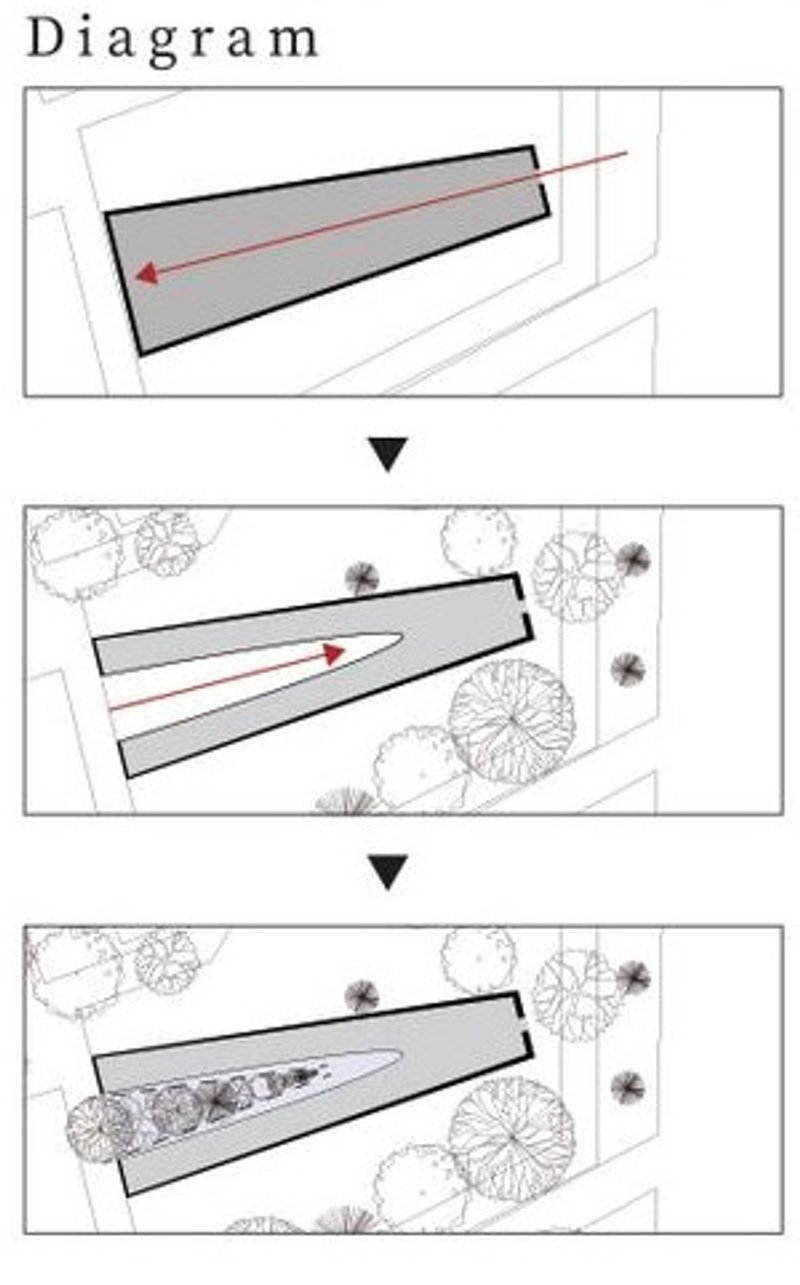 Diagram