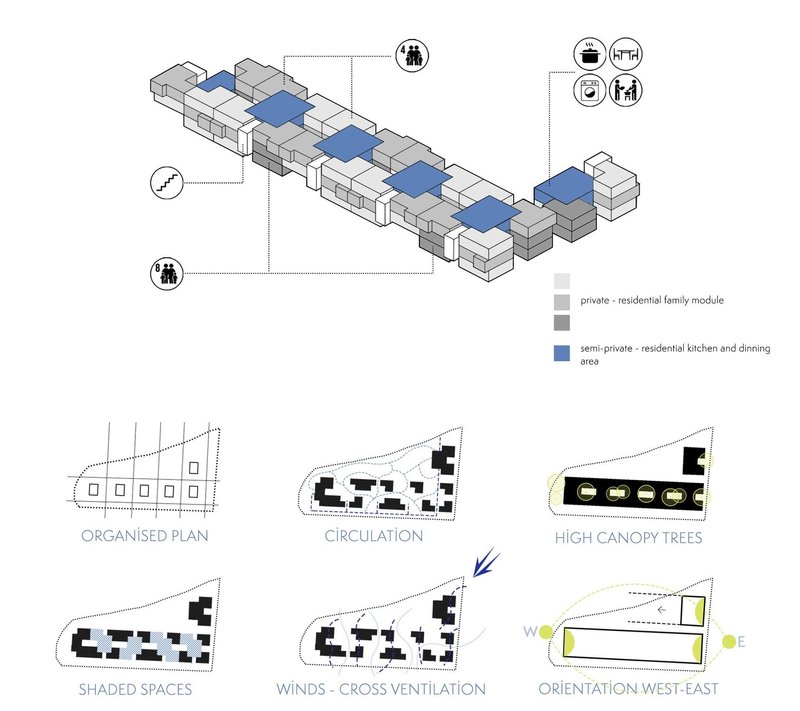 4

8

private - residential family module

semi-private - residential kitchen and dinning area

ORGANİSED PLAN

CİRCULATİON

HİGH CANOPY TREES

SHADED SPACES

WİNDS - CROSS VENTİLATİON

W

E

ORİENTATİON WEST-EAST