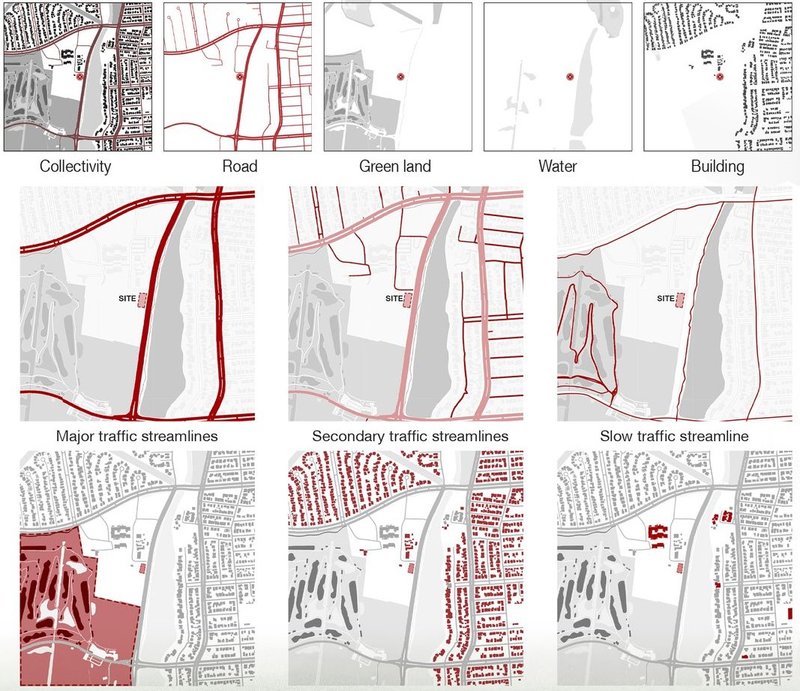 Collectivity

Road

Green land

Water

Building

SITE

SITE

SITE

Major traffic streamlines

Secondary traffic streamlines

Slow traffic streamline