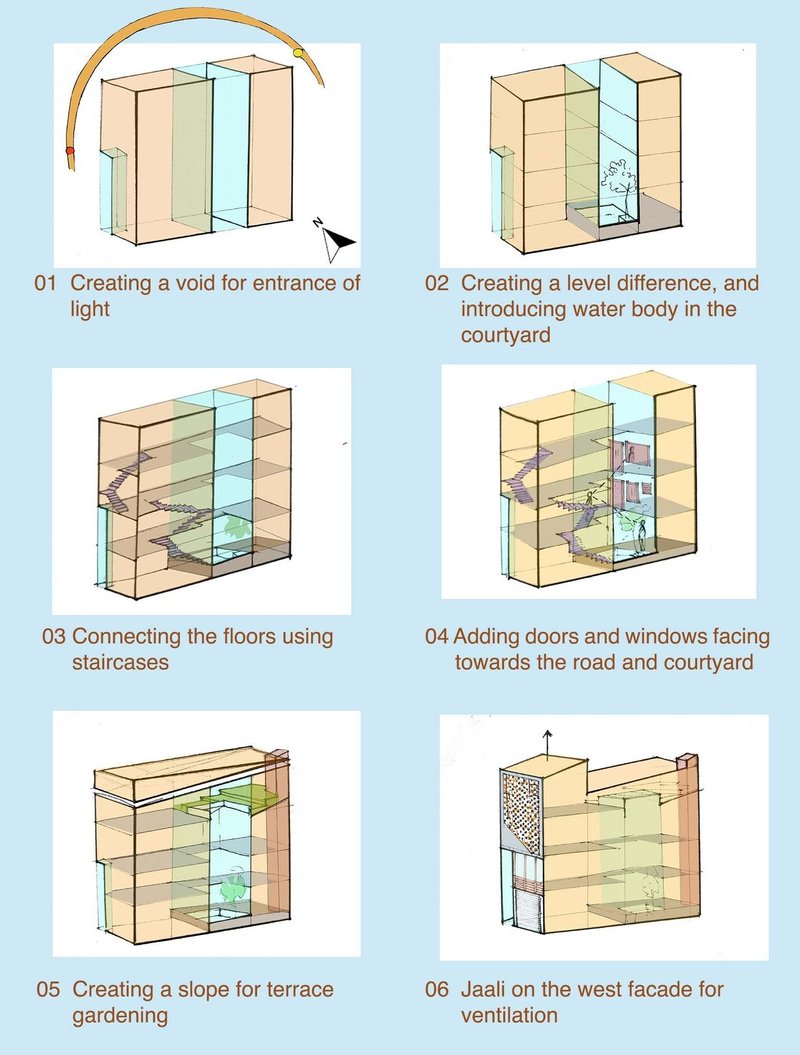 N

01 Creating a void for entrance of light

02 Creating a level difference, and introducing water body in the courtyard

03 Connecting the floors using staircases

04 Adding doors and windows facing towards the road and courtyard

05 Creating a slope for terrace gardening

06 Jaali on the west facade for ventilation