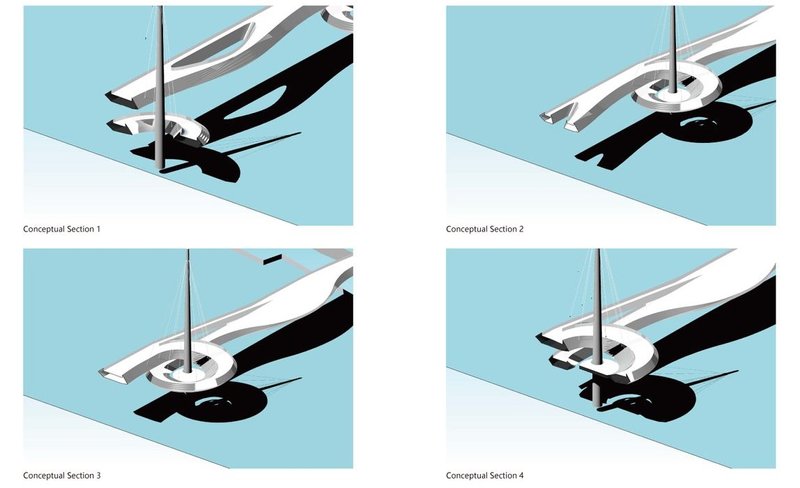 Conceptual Section 1

Conceptual Section 2

Conceptual Section 3

Conceptual Section 4