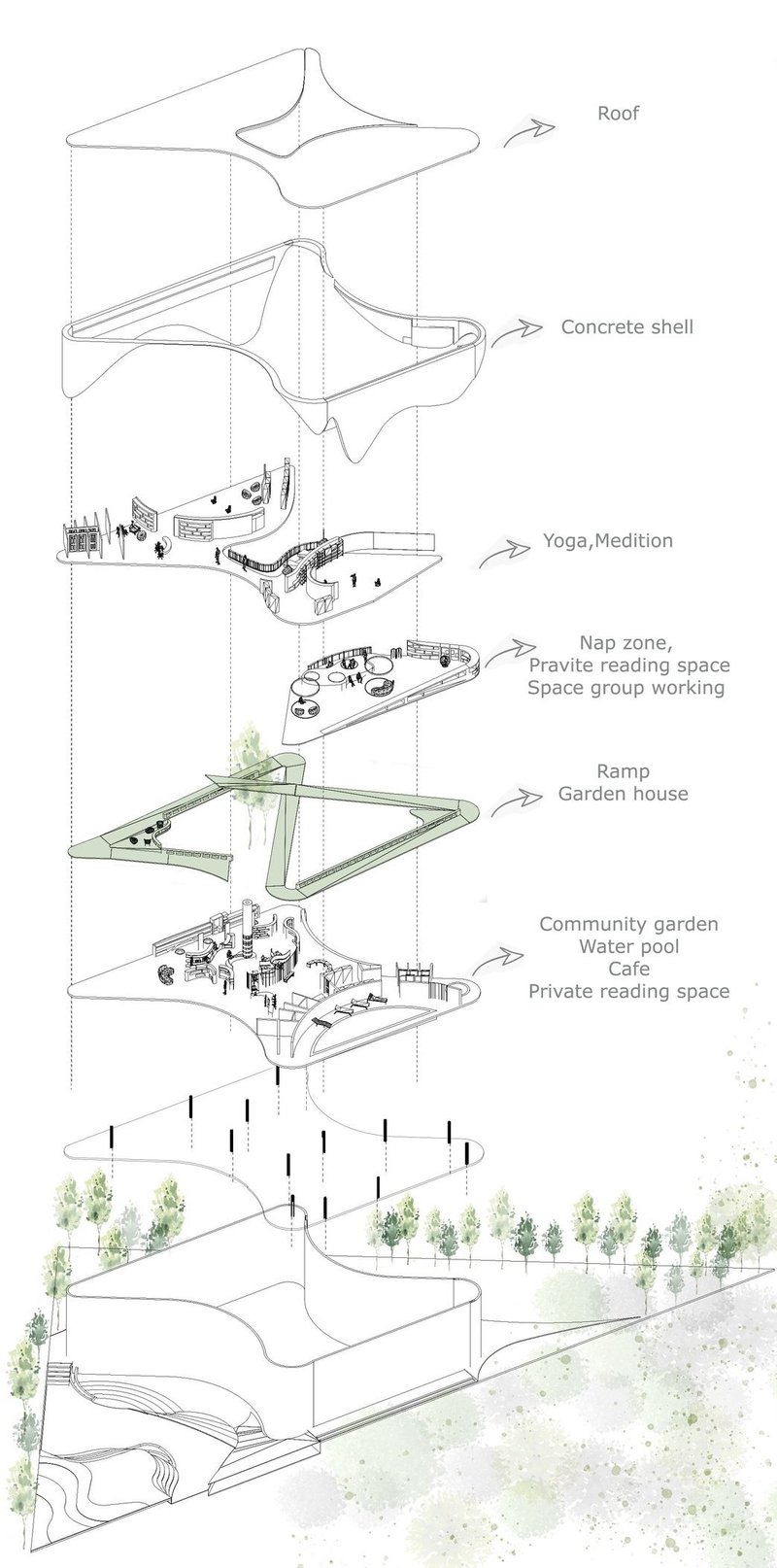 Roof

Concrete shell

Yoga,Medition

Nap zone,
Pravite reading space
Space group working

Ramp
Garden house

Community garden
Water pool
Cafe
Private reading space