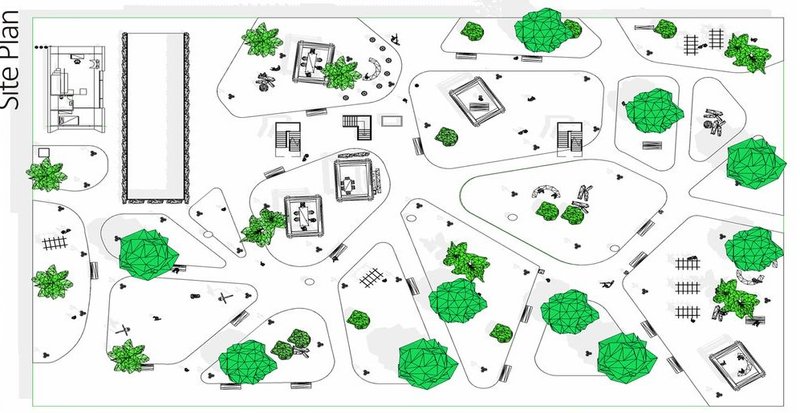 Site Plan