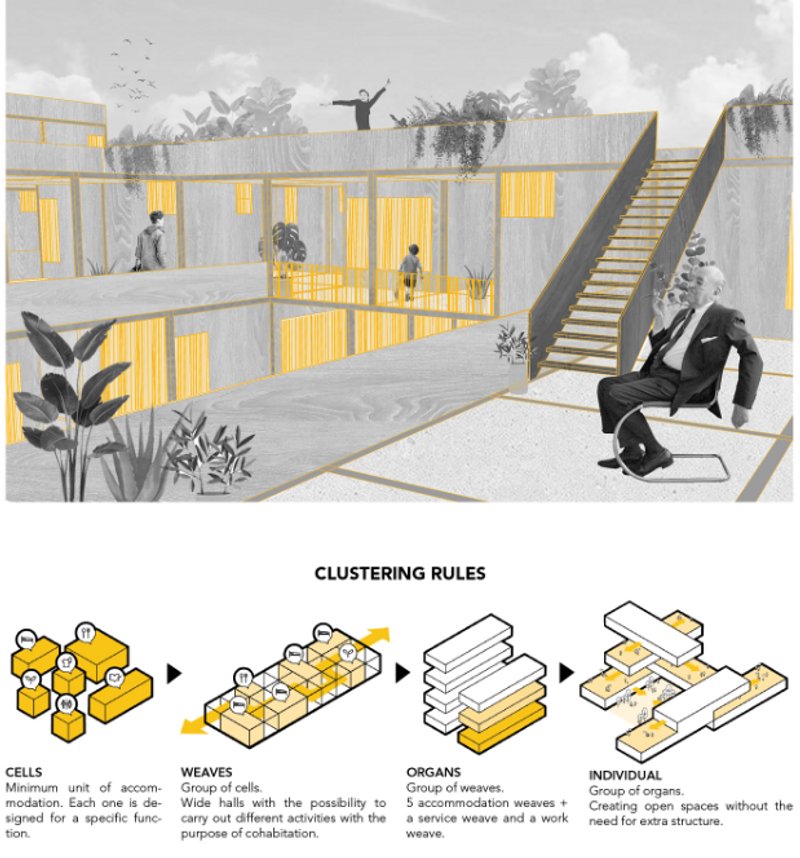 CLUSTERING RULES

CELLS
Minimum unit of accommodation. Each one is designed for a specific function.

WEAVES
Group of cells.
Wide halls with the possibility to carry out different activities with the purpose of cohabitation.

ORGANS
Group of weaves.
5 accommodation weaves + a service weave and a work weave.

INDIVIDUAL
Group of organs.
Creating open spaces without the need for extra structure.