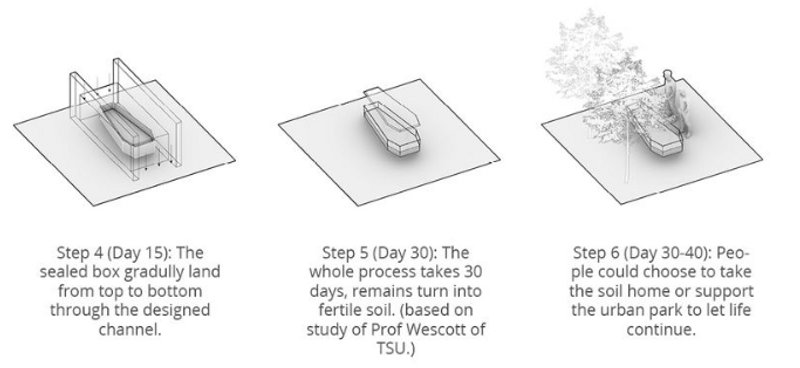 Step 4 (Day 15): The sealed box gradually land from top to bottom through the designed channel.

Step 5 (Day 30): The whole process takes 30 days, remains turn into fertile soil. (based on study of Prof Wescott of TSU.)

Step 6 (Day 30-40): People could choose to take the soil home or support the urban park to let life continue.