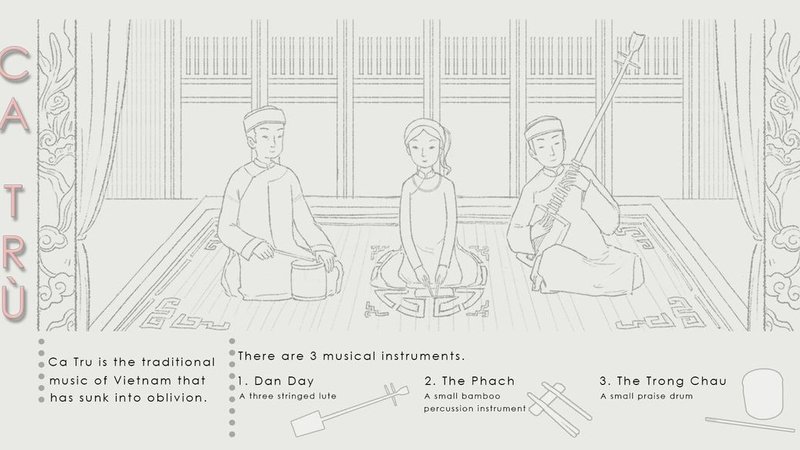 CA TRÙ

Ca Tru is the traditional music of Vietnam that has sunk into oblivion.

There are 3 musical instruments.

1. Dan Day
A three stringed lute

2. The Phach
A small bamboo percussion instrument

3. The Trong Chau
A small praise drum