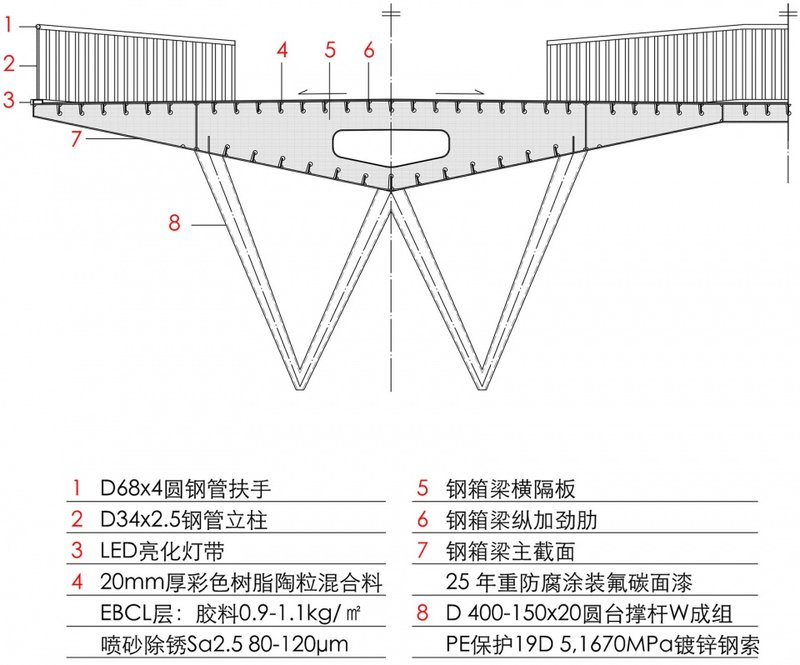 1
2
3
4
5
6
7
8

1 D68x4圆钢管扶手
2 D34x2.5钢管立柱
3 LED亮化灯带
4 20mm厚彩色树脂陶粒混合料
EBCL层：胶料0.9-1.1kg/㎡
喷砂除锈Sa2.5 80-120μm

5 钢箱梁横隔板
6 钢箱梁纵加劲肋
7 钢箱梁主截面
25 年重防腐涂装氟碳面漆
8 D 400-150x20圆台撑杆W成组
PE保护19D 5,1670MPa镀锌钢索