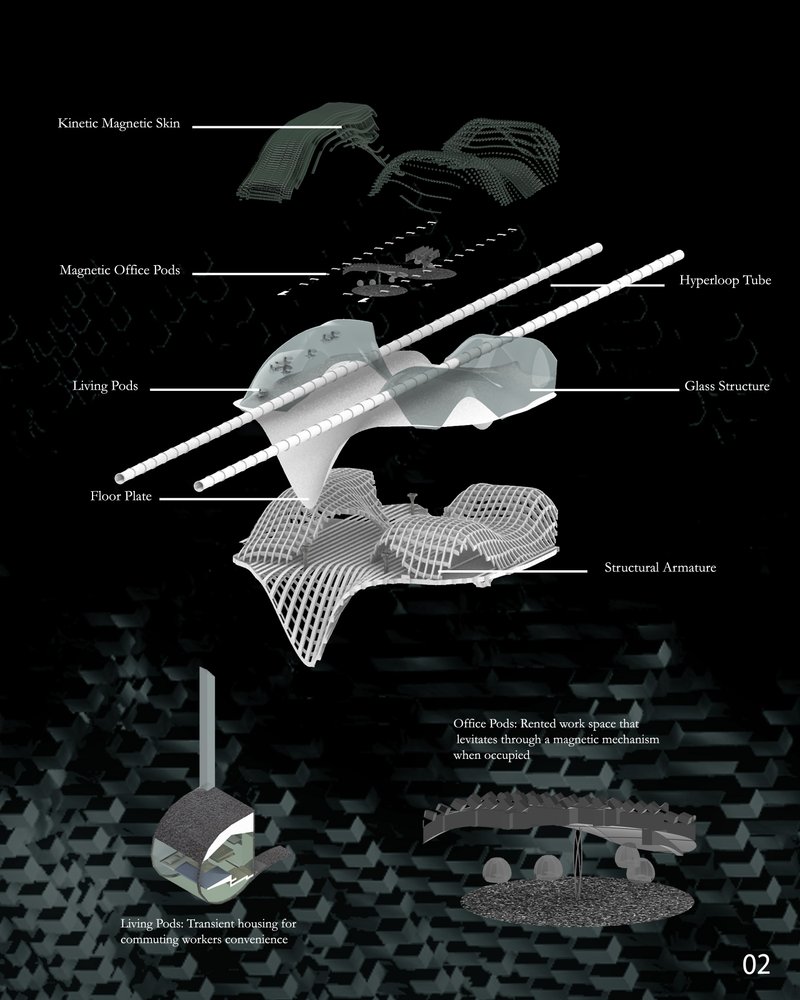 Kinetic Magnetic Skin

Magnetic Office Pods

Hyperloop Tube

Living Pods

Glass Structure

Floor Plate

Structural Armature

Office Pods: Rented work space that levitates through a magnetic mechanism when occupied

Living Pods: Transient housing for commuting workers convenience

02