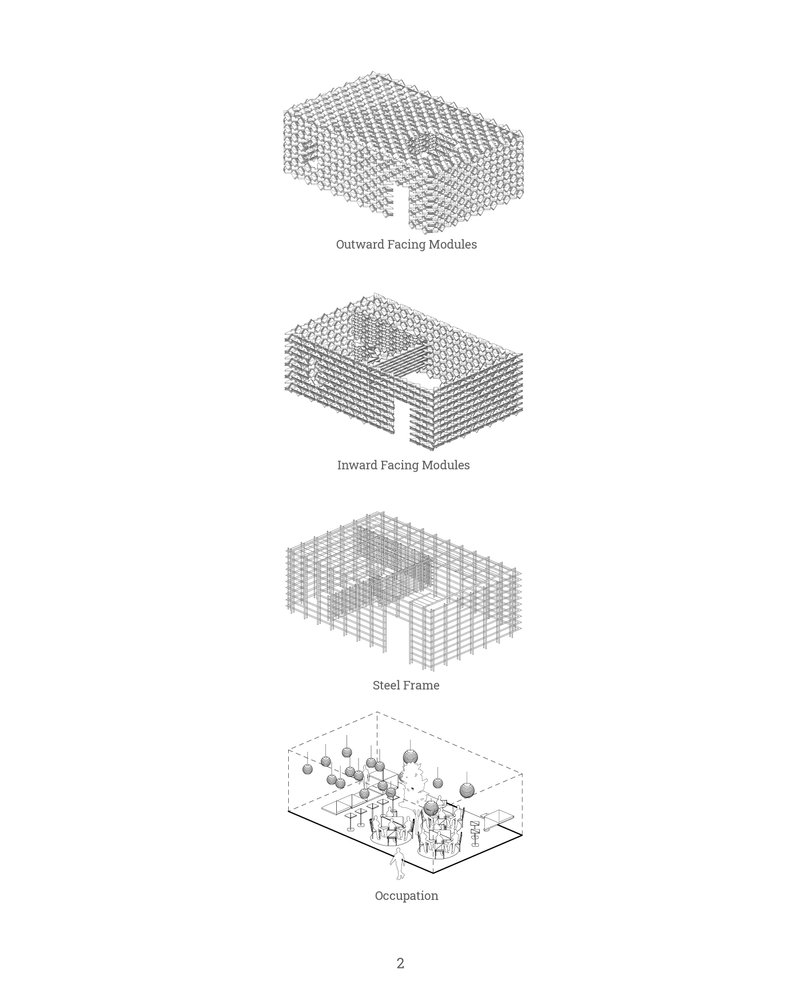 Outward Facing Modules

Inward Facing Modules

Steel Frame

Occupation

2