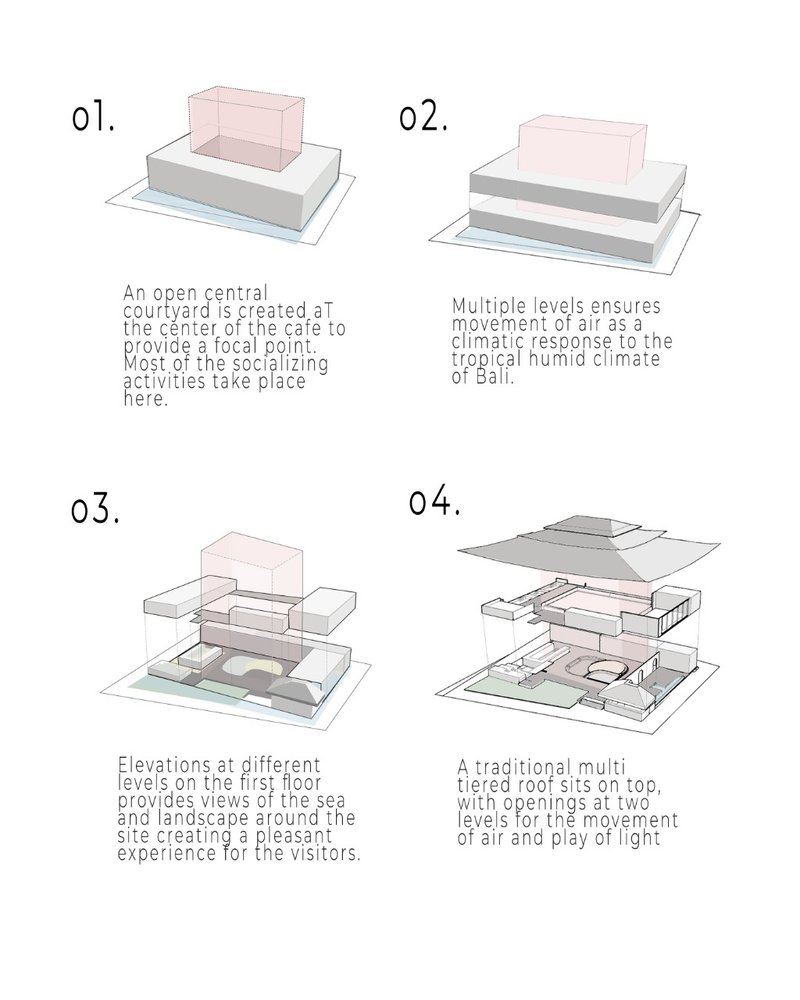 o1.

An open central courtyard is created aT the center of the cafe to provide a focal point. Most of the socializing activities take place here.

o2.

Multiple levels ensures movement of air as a climatic response to the tropical humid climate of Bali.

o3.

Elevations at different levels on the first floor provides views of the sea and landscape around the site creating a pleasant experience for the visitors.

o4.

A traditional multi tiered roof sits on top, with openings at two levels for the movement of air and play of light