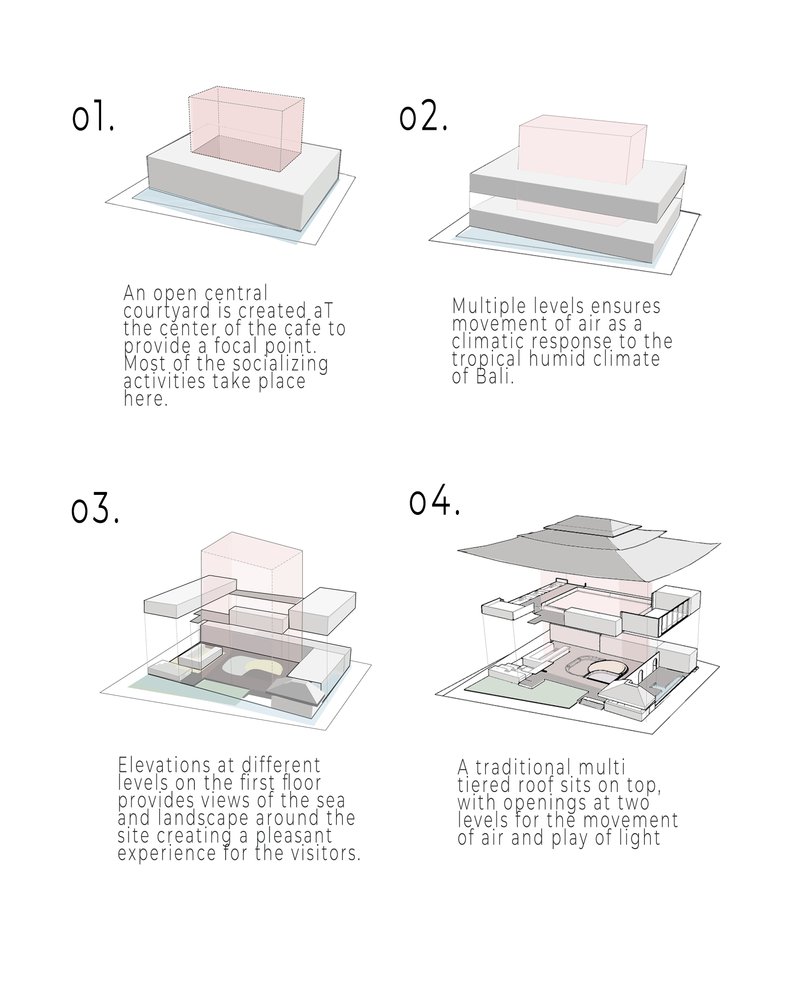 o1.

An open central courtyard is created aT the center of the cafe to provide a focal point. Most of the socializing activities take place here.

o2.

Multiple levels ensures movement of air as a climatic response to the tropical humid climate of Bali.

o3.

Elevations at different levels on the first floor provides views of the sea and landscape around the site creating a pleasant experience for the visitors.

o4.

A traditional multi tiered roof sits on top, with openings at two levels for the movement of air and play of light