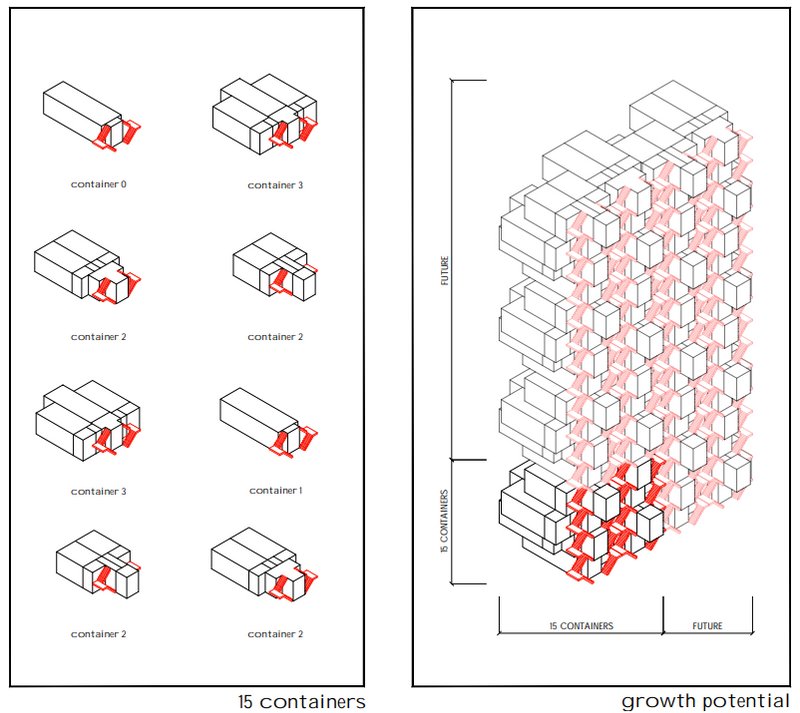 container 0

container 3

container 2

container 2

container 3

container 1

container 2

container 2

15 containers

FUTURE

15 CONTAINERS

15 CONTAINERS

FUTURE

growth potential