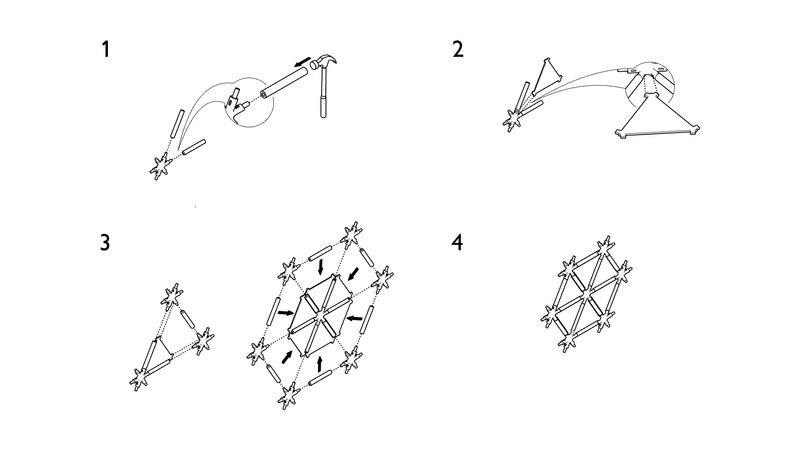 1

2

3

4