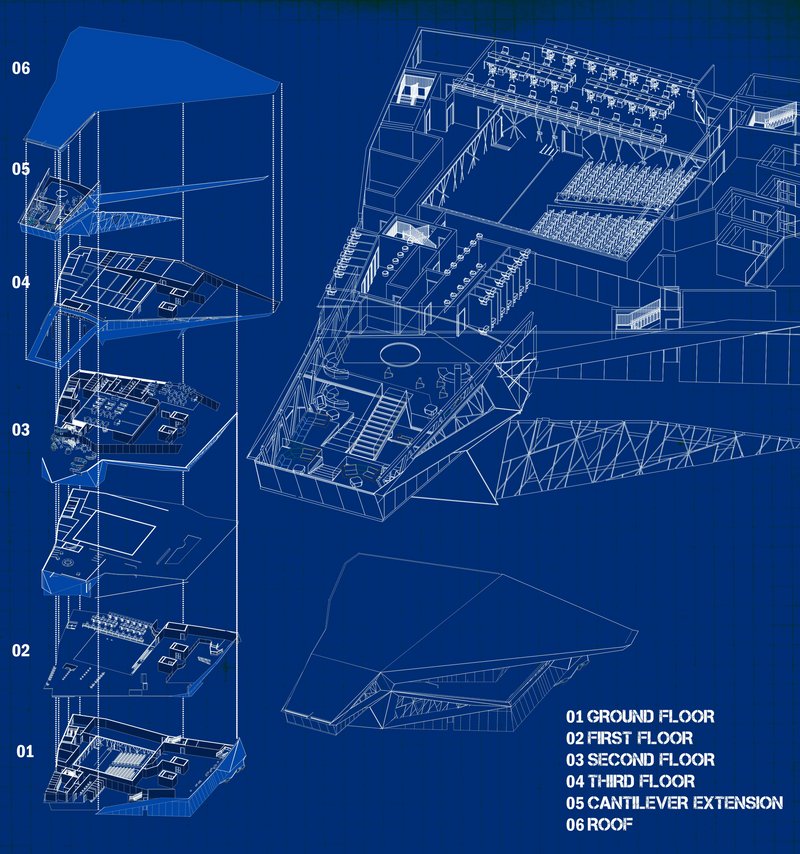 06

05

04

03

02

01

01 GROUND FLOOR
02 FIRST FLOOR
03 SECOND FLOOR
04 THIRD FLOOR
05 CANTILEVER EXTENSION
06 ROOF