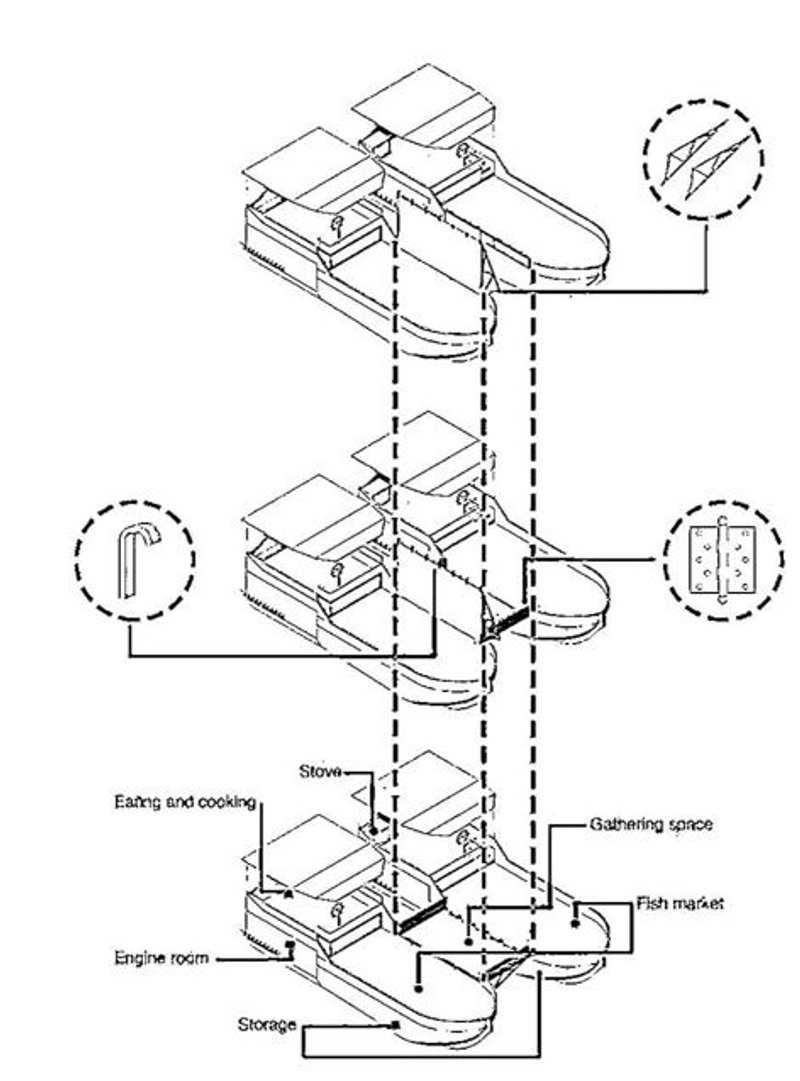 Stove

Eating and cooking

Gathering space

Fish market

Engine room

Storage