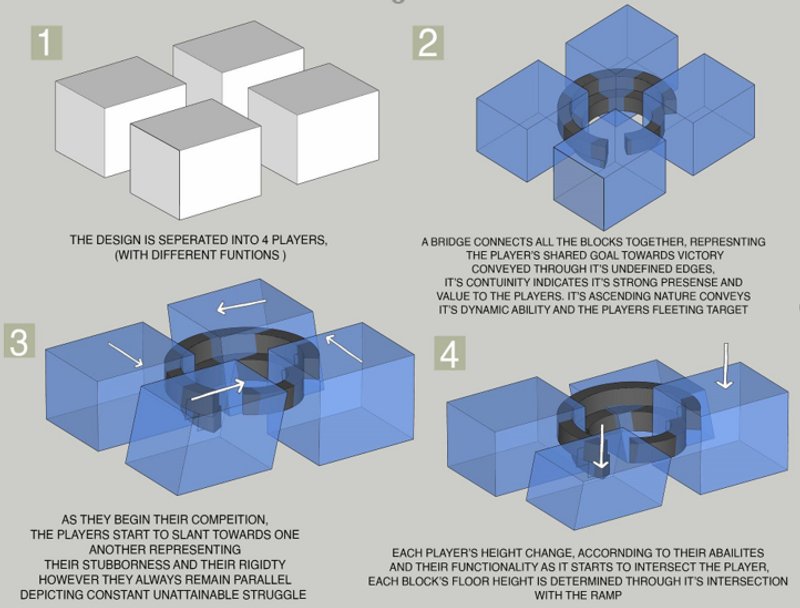 1

THE DESIGN IS SEPERATED INTO 4 PLAYERS, (WITH DIFFERENT FUNTIONS )

2

A BRIDGE CONNECTS ALL THE BLOCKS TOGETHER, REPRESNTING THE PLAYER'S SHARED GOAL TOWARDS VICTORY CONVEYED THROUGH IT'S UNDEFINED EDGES, IT'S CONTUINITY INDICATES IT'S STRONG PRESENSE AND VALUE TO THE PLAYERS. IT'S ASCENDING NATURE CONVEYS IT'S DYNAMIC ABILITY AND THE PLAYERS FLEETING TARGET

3

AS THEY BEGIN THEIR COMPEITION, THE PLAYERS START TO SLANT TOWARDS ONE ANOTHER REPRESENTING THEIR STUBBORNESS AND THEIR RIGIDTY HOWEVER THEY ALWAYS REMAIN PARALLEL DEPICTING CONSTANT UNATTAINABLE STRUGGLE

4

EACH PLAYER'S HEIGHT CHANGE, ACCORNDING TO THEIR ABAILITES AND THEIR FUNCTIONALITY AS IT STARTS TO INTERSECT THE PLAYER, EACH BLOCK'S FLOOR HEIGHT IS DETERMINED THROUGH IT'S INTERSECTION WITH THE RAMP