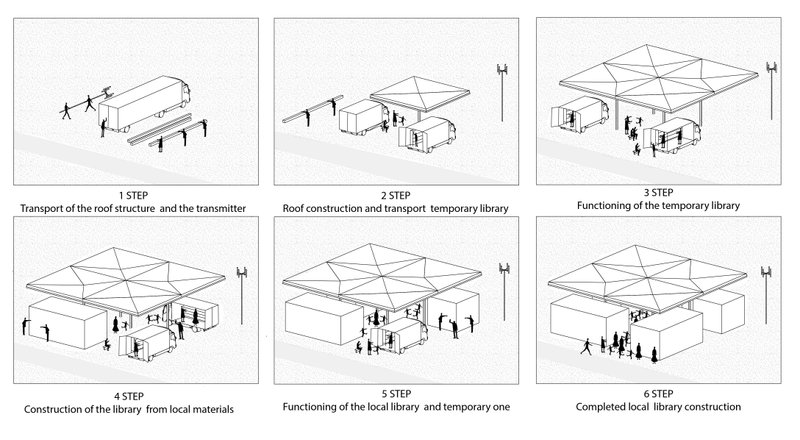 1 STEP
Transport of the roof structure and the transmitter

2 STEP
Roof construction and transport temporary library

3 STEP
Functioning of the temporary library

4 STEP
Construction of the library from local materials

5 STEP
Functioning of the local library and temporary one

6 STEP
Completed local library construction