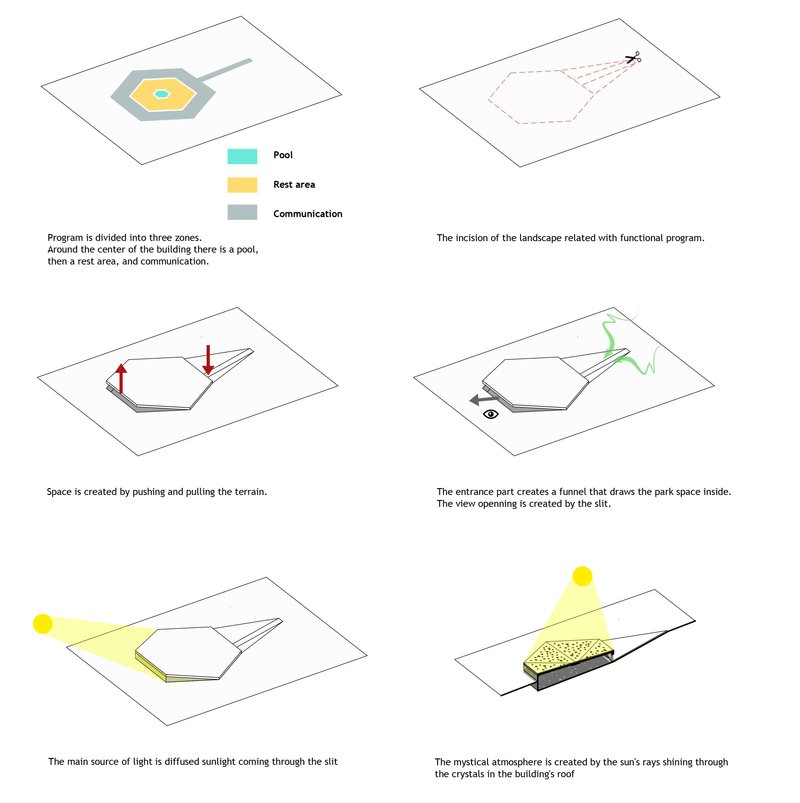 Pool

Rest area

Communication

Program is divided into three zones.
Around the center of the building there is a pool, then a rest area, and communication.

The incision of the landscape related with functional program.

Space is created by pushing and pulling the terrain.

The entrance part creates a funnel that draws the park space inside.
The view openning is created by the slit.

The main source of light is diffused sunlight coming through the slit

The mystical atmosphere is created by the sun's rays shining through the crystals in the building's roof