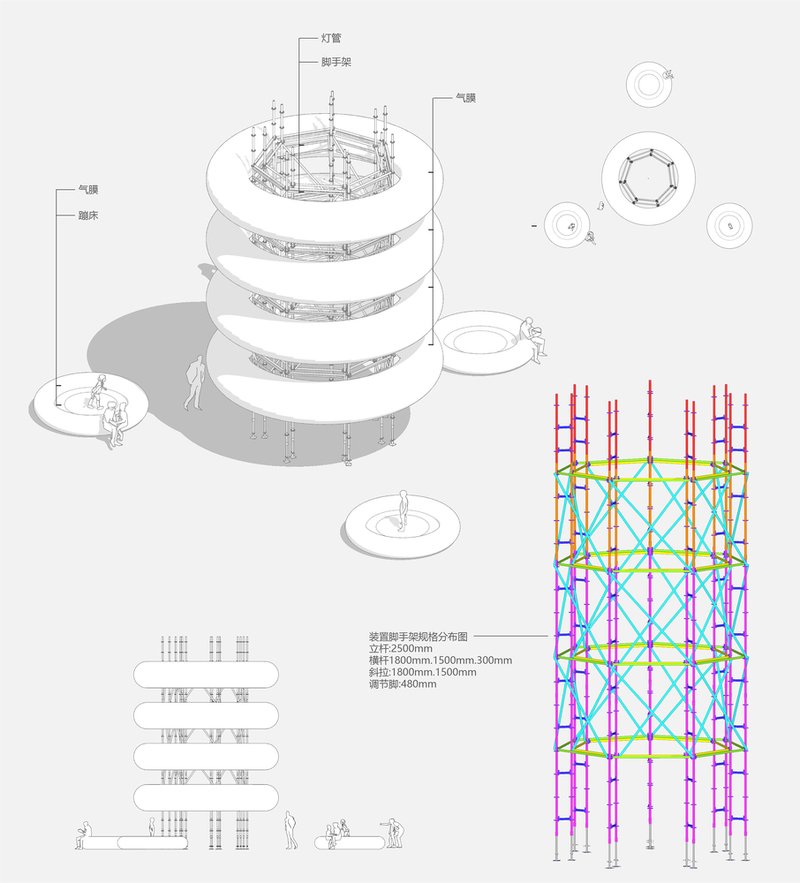 灯管
脚手架
气膜
气膜
蹦床

装置脚手架规格分布图
立杆:2500mm
横杆1800mm.1500mm.300mm
斜拉:1800mm.1500mm
调节脚:480mm