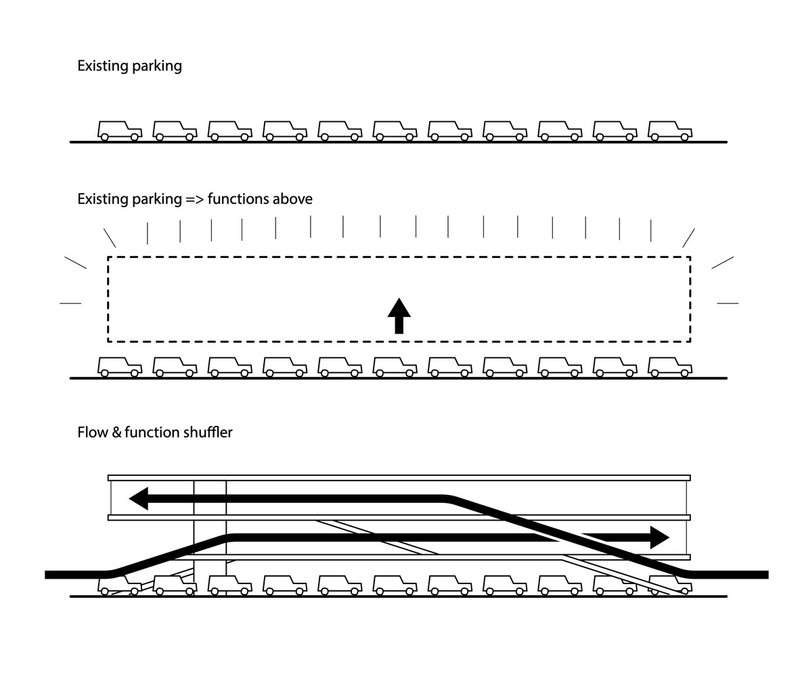 Existing parking

Existing parking => functions above

Flow & function shuffler