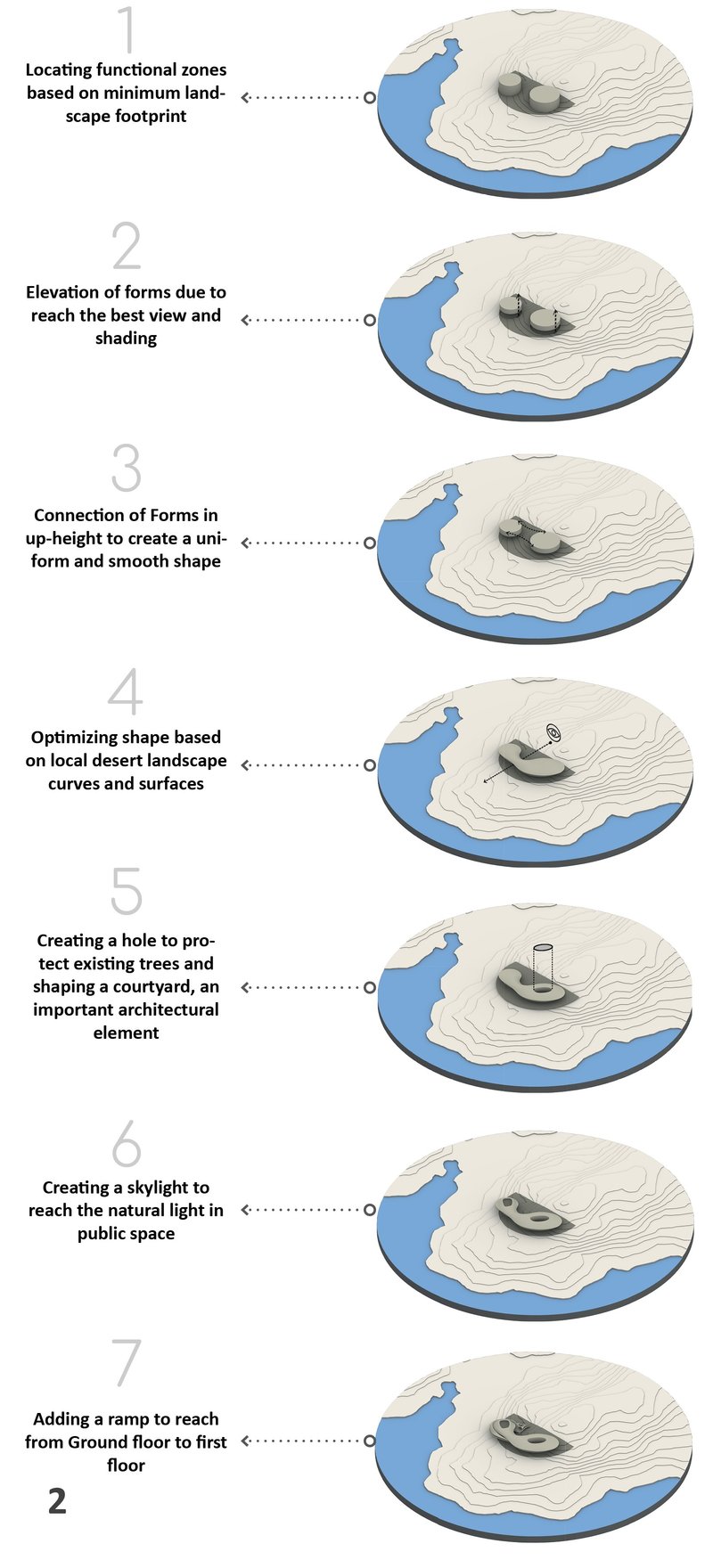 1

Locating functional zones based on minimum landscape footprint

2

Elevation of forms due to reach the best view and shading

3

Connection of Forms in up-height to create a uniform and smooth shape

4

Optimizing shape based on local desert landscape curves and surfaces

5

Creating a hole to protect existing trees and shaping a courtyard, an important architectural element

6

Creating a skylight to reach the natural light in public space

7

Adding a ramp to reach from Ground floor to first floor

2