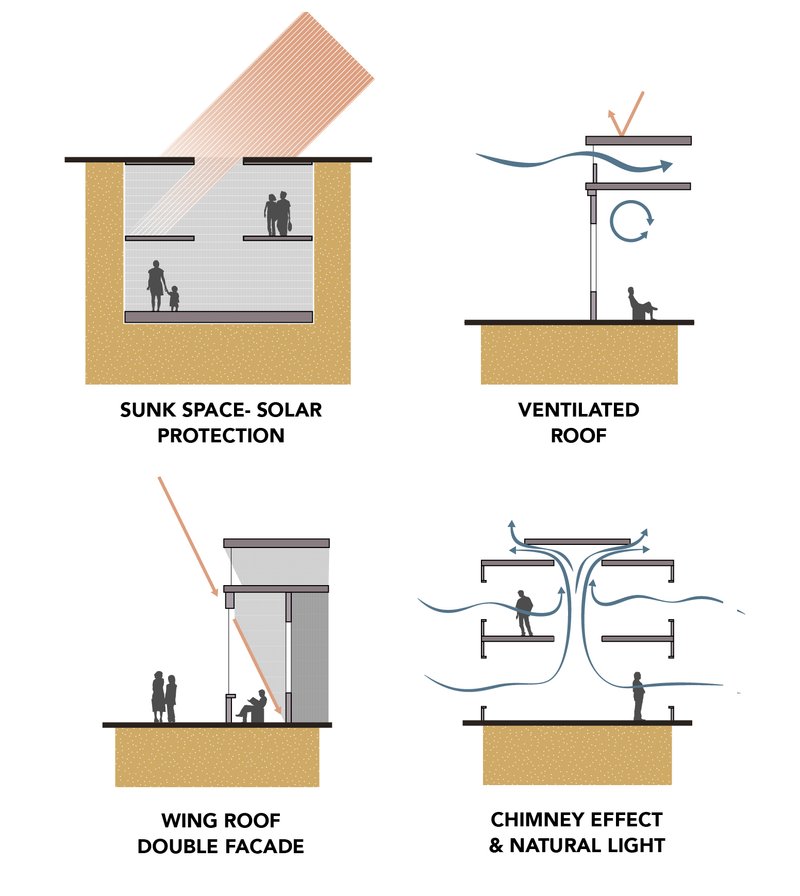 SUNK SPACE- SOLAR PROTECTION

VENTILATED ROOF

WING ROOF DOUBLE FACADE

CHIMNEY EFFECT & NATURAL LIGHT