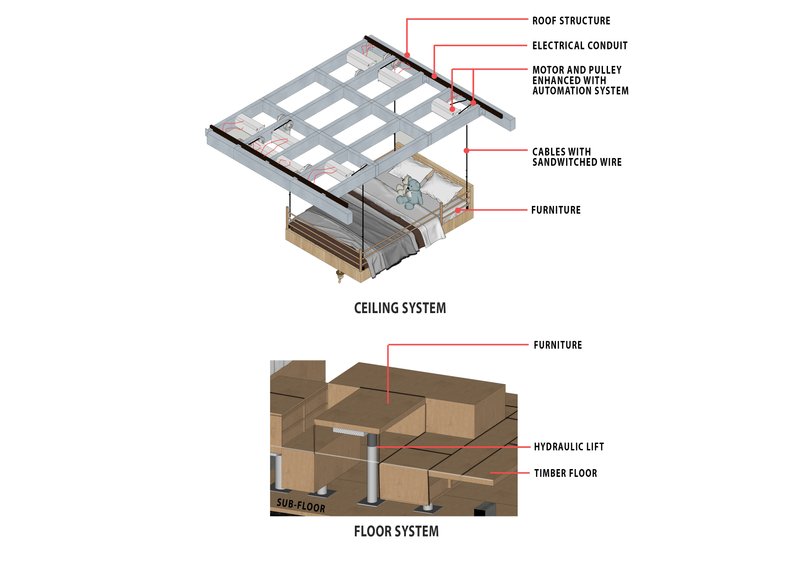 ROOF STRUCTURE

ELECTRICAL CONDUIT

MOTOR AND PULLEY ENHANCED WITH AUTOMATION SYSTEM

CABLES WITH SANDWITCHED WIRE

FURNITURE

CEILING SYSTEM

FURNITURE

HYDRAULIC LIFT

TIMBER FLOOR

SUB-FLOOR

FLOOR SYSTEM