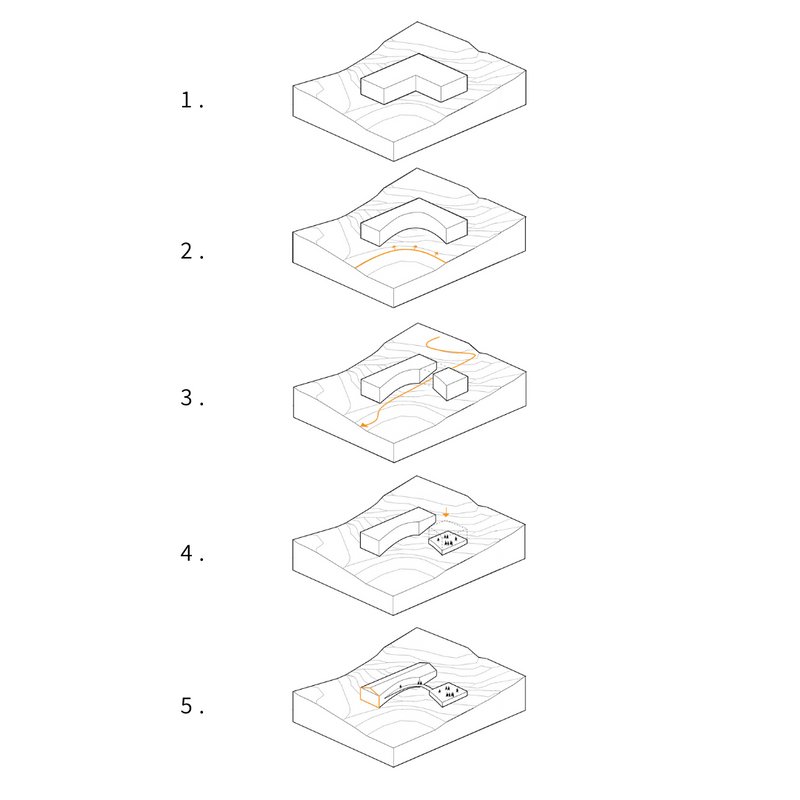 1.

2.

3.

4.

5.