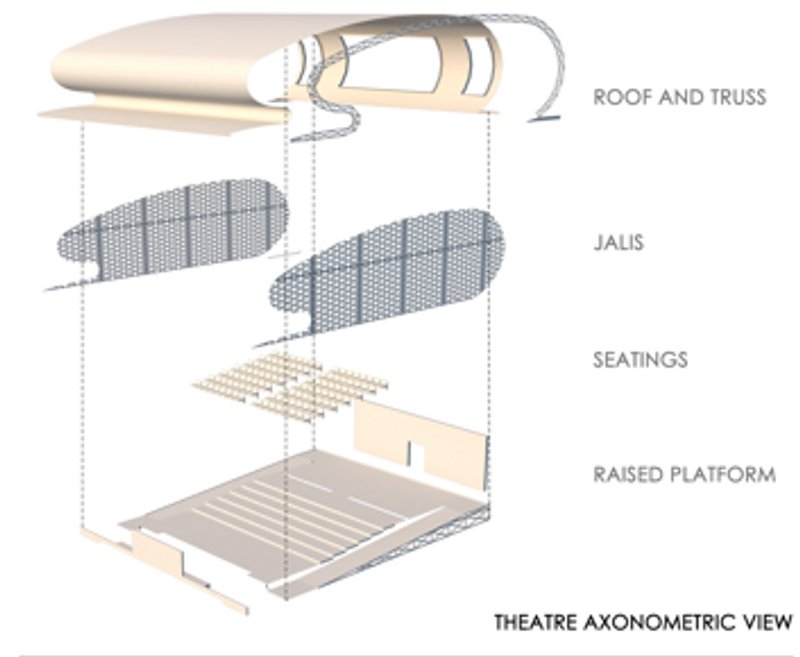 ROOF AND TRUSS

JALIS

SEATINGS

RAISED PLATFORM

THEATRE AXONOMETRIC VIEW