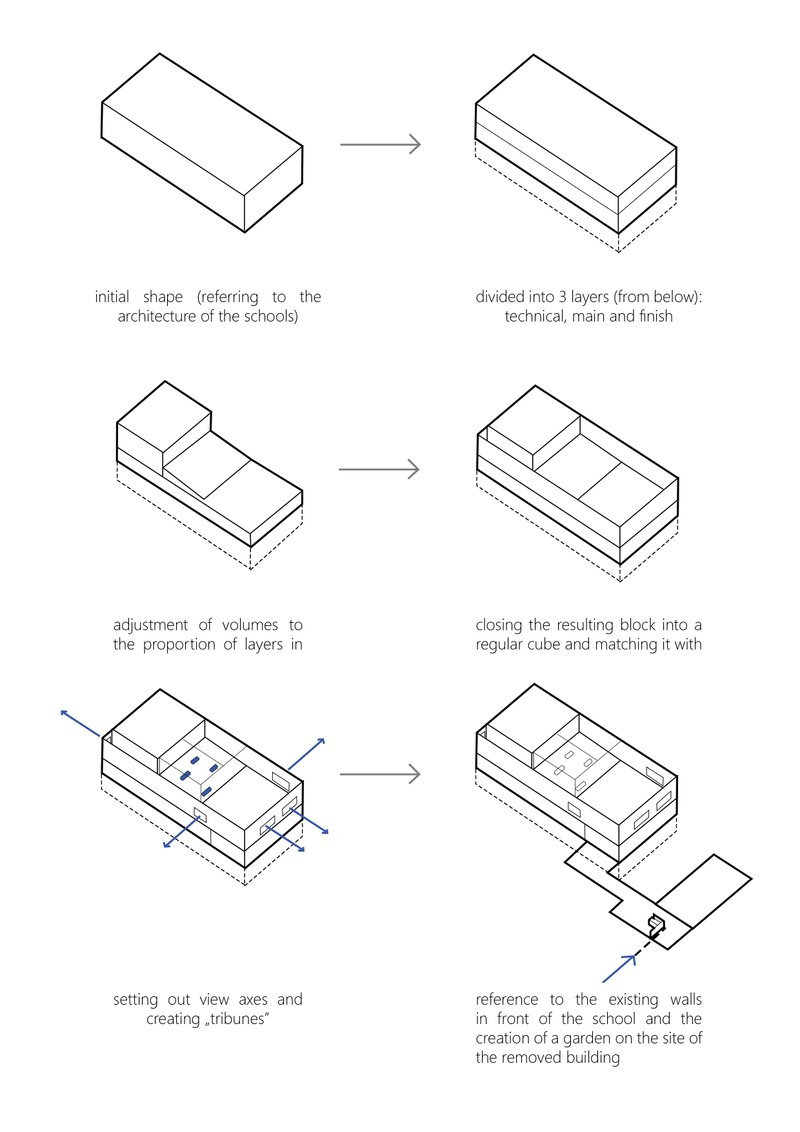 initial shape (referring to the architecture of the schools)

divided into 3 layers (from below): technical, main and finish

adjustment of volumes to the proportion of layers in

closing the resulting block into a regular cube and matching it with

setting out view axes and creating „tribunes"

reference to the existing walls in front of the school and the creation of a garden on the site of the removed building