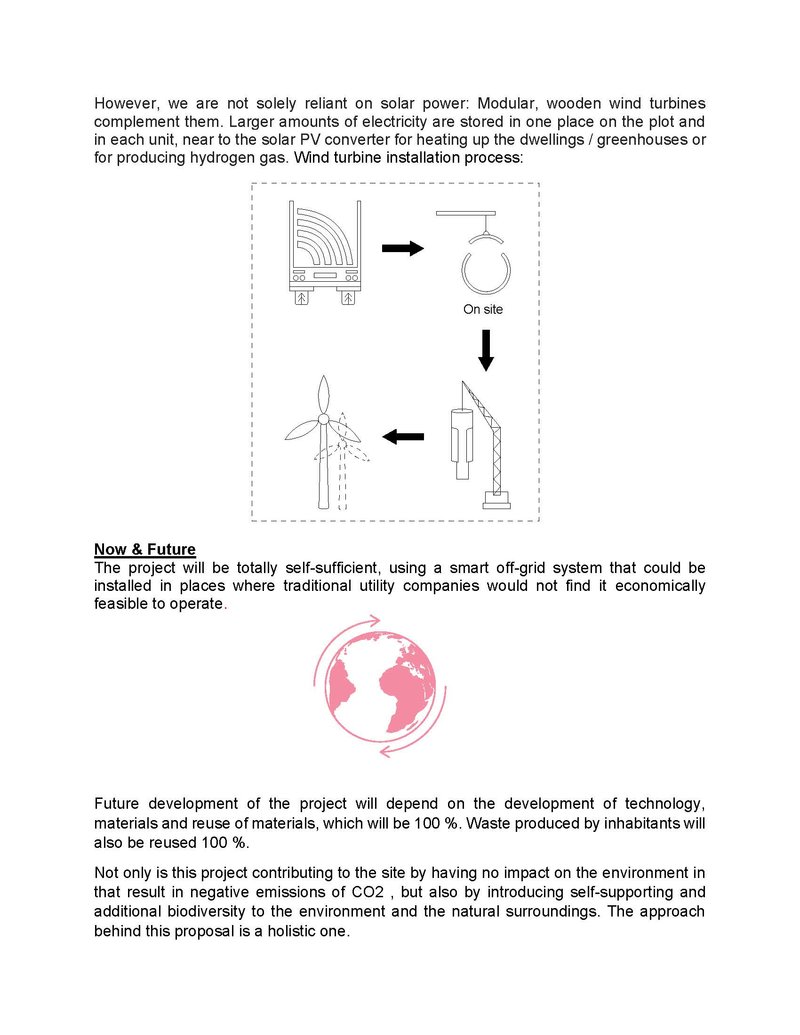 However, we are not solely reliant on solar power: Modular, wooden wind turbines complement them. Larger amounts of electricity are stored in one place on the plot and in each unit, near to the solar PV converter for heating up the dwellings / greenhouses or for producing hydrogen gas. Wind turbine installation process:

On site

Now & Future
The project will be totally self-sufficient, using a smart off-grid system that could be installed in places where traditional utility companies would not find it economically feasible to operate.

Future development of the project will depend on the development of technology, materials and reuse of materials, which will be 100 %. Waste produced by inhabitants will also be reused 100 %.

Not only is this project contributing to the site by having no impact on the environment in that result in negative emissions of CO2 , but also by introducing self-supporting and additional biodiversity to the environment and the natural surroundings. The approach behind this proposal is a holistic one.