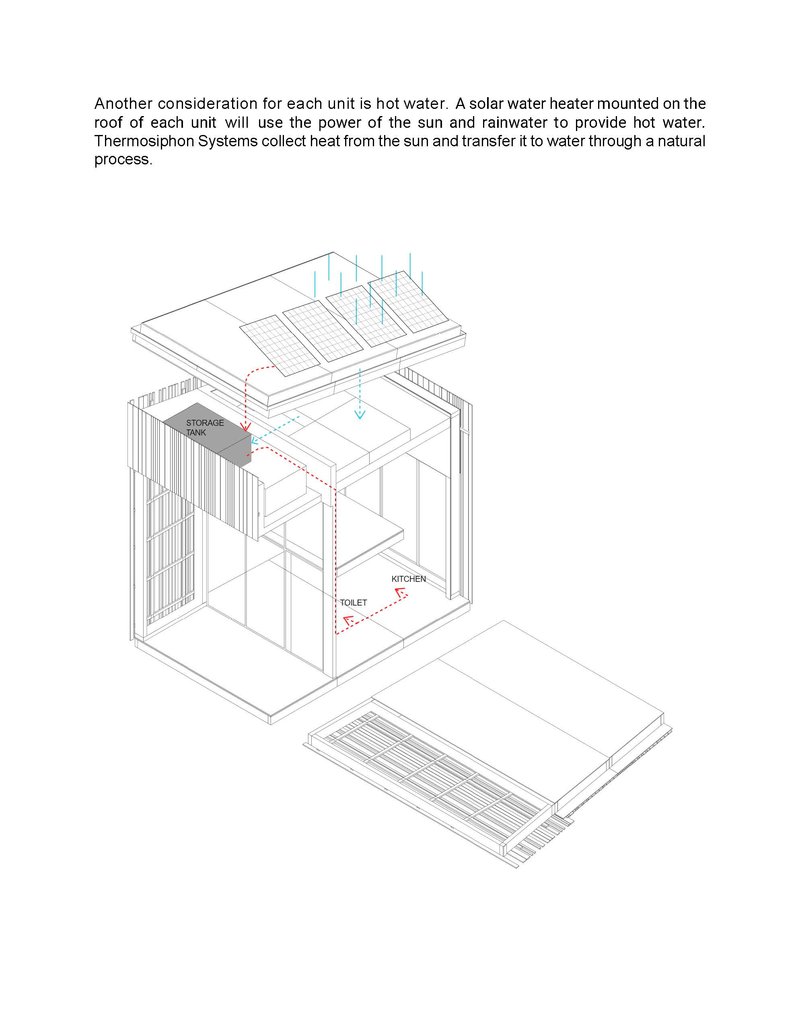 Another consideration for each unit is hot water. A solar water heater mounted on the roof of each unit will use the power of the sun and rainwater to provide hot water. Thermosiphon Systems collect heat from the sun and transfer it to water through a natural process.

STORAGE TANK

KITCHEN

TOILET