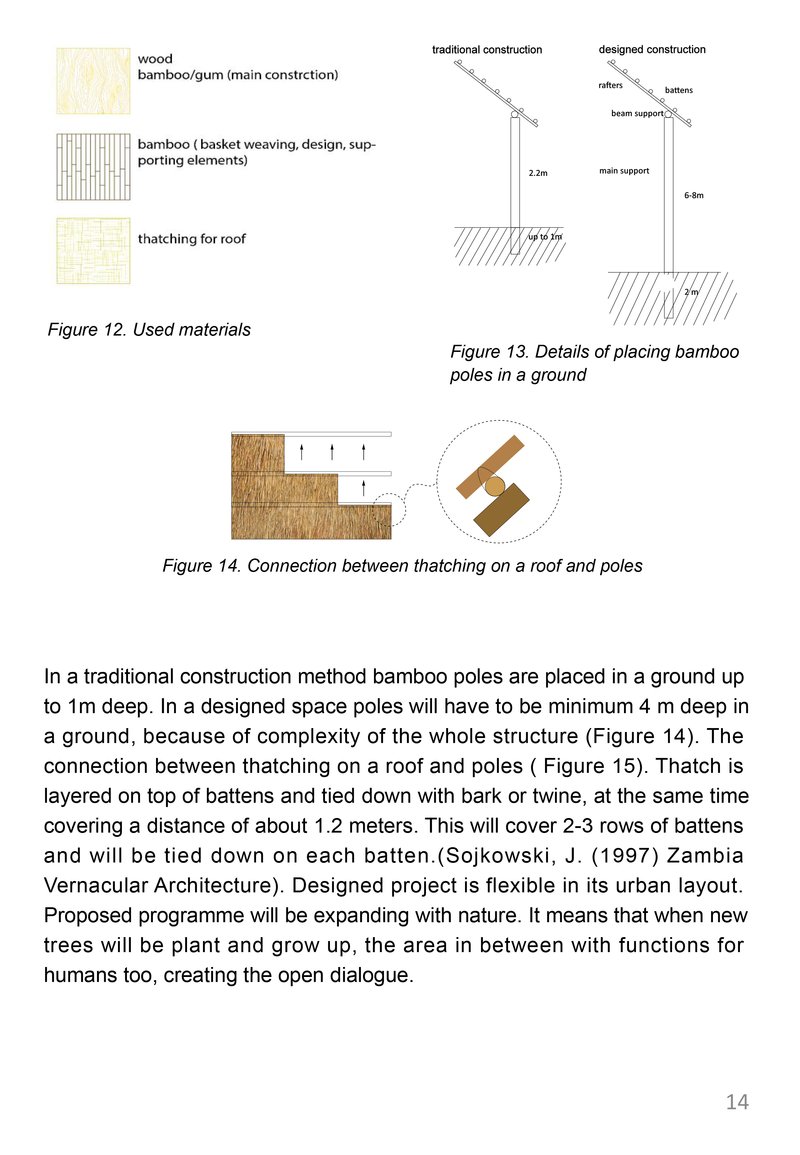 wood
bamboo/gum (main constrction)

bamboo ( basket weaving, design, supporting elements)

thatching for roof

Figure 12. Used materials

traditional construction

2.2m

up to 1m

designed construction

rafters

battens

beam support

main support

6-8m

2 m

Figure 13. Details of placing bamboo poles in a ground

Figure 14. Connection between thatching on a roof and poles

In a traditional construction method bamboo poles are placed in a ground up to 1m deep. In a designed space poles will have to be minimum 4 m deep in a ground, because of complexity of the whole structure (Figure 14). The connection between thatching on a roof and poles ( Figure 15). Thatch is layered on top of battens and tied down with bark or twine, at the same time covering a distance of about 1.2 meters. This will cover 2-3 rows of battens and will be tied down on each batten.(Sojkowski, J. (1997) Zambia Vernacular Architecture). Designed project is flexible in its urban layout. Proposed programme will be expanding with nature. It means that when new trees will be plant and grow up, the area in between with functions for humans too, creating the open dialogue.

14