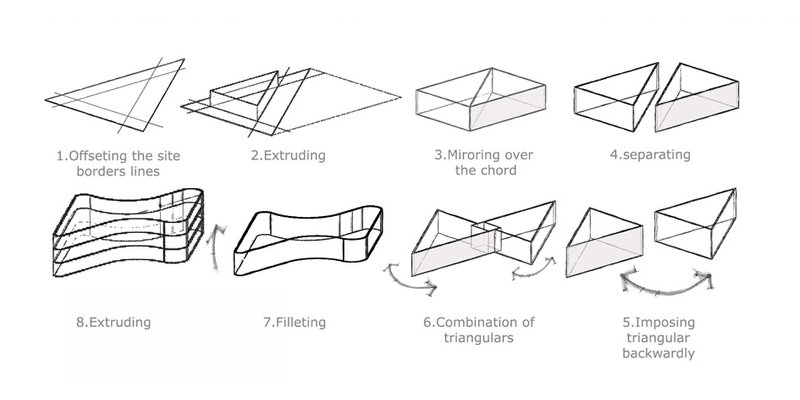 1.Offseting the site borders lines

2.Extruding

3.Miroring over the chord

4.separating

8.Extruding

7.Filleting

6.Combination of triangulars

5.Imposing triangular backwardly